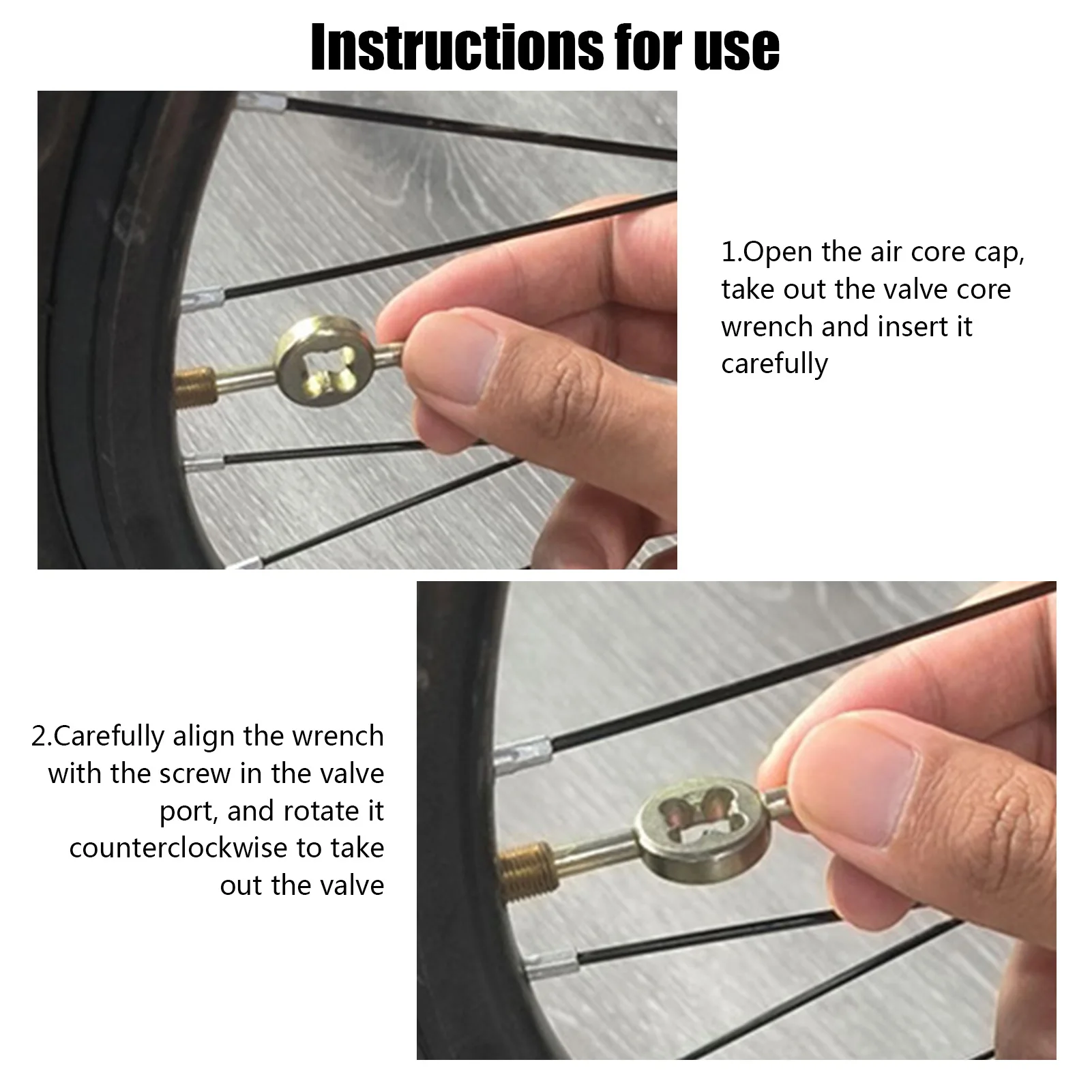 Instructions for use

1.Open the air core cap, take out the valve core wrench and insert it carefully

2.Carefully align the wrench with the screw in the valve port, and rotate it counterclockwise to take out the valve