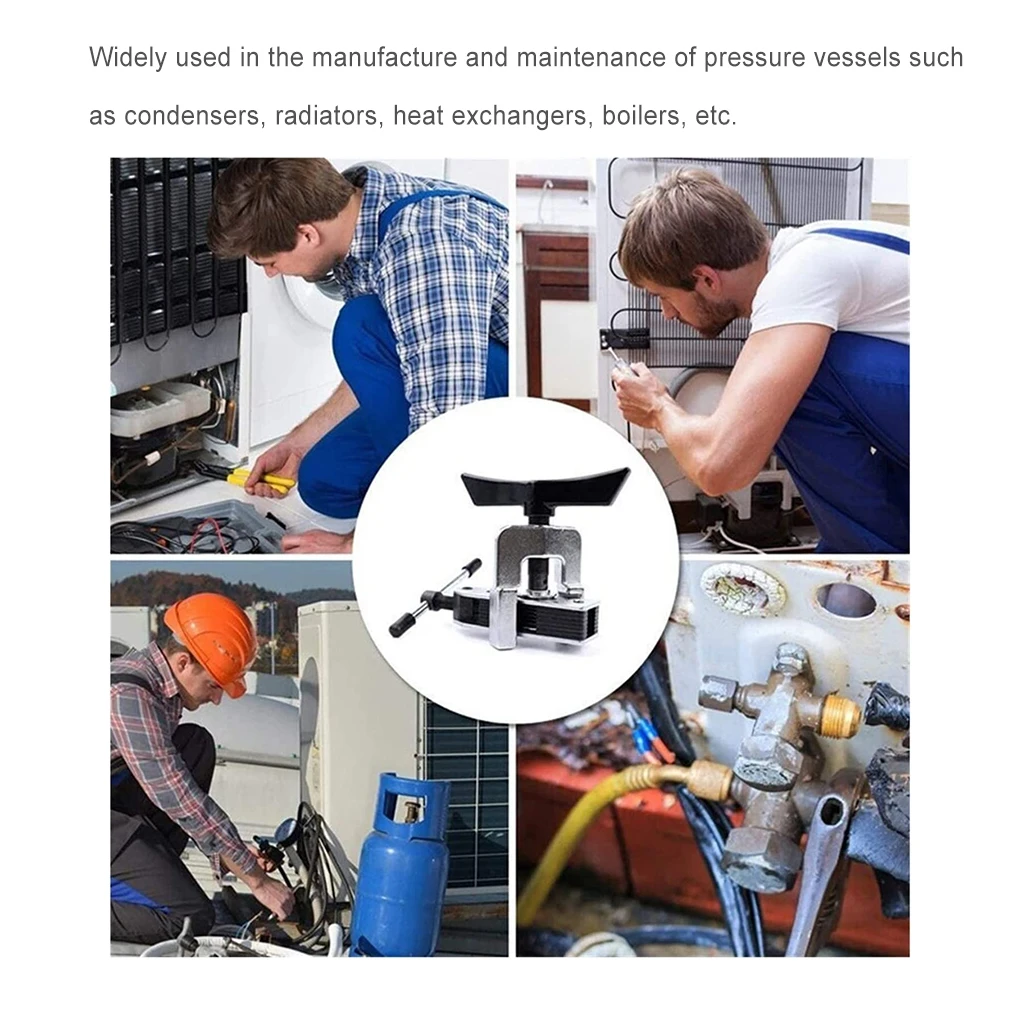 Widely used in the manufacture and maintenance of pressure vessels such as condensers, radiators, heat exchangers, boilers, etc.