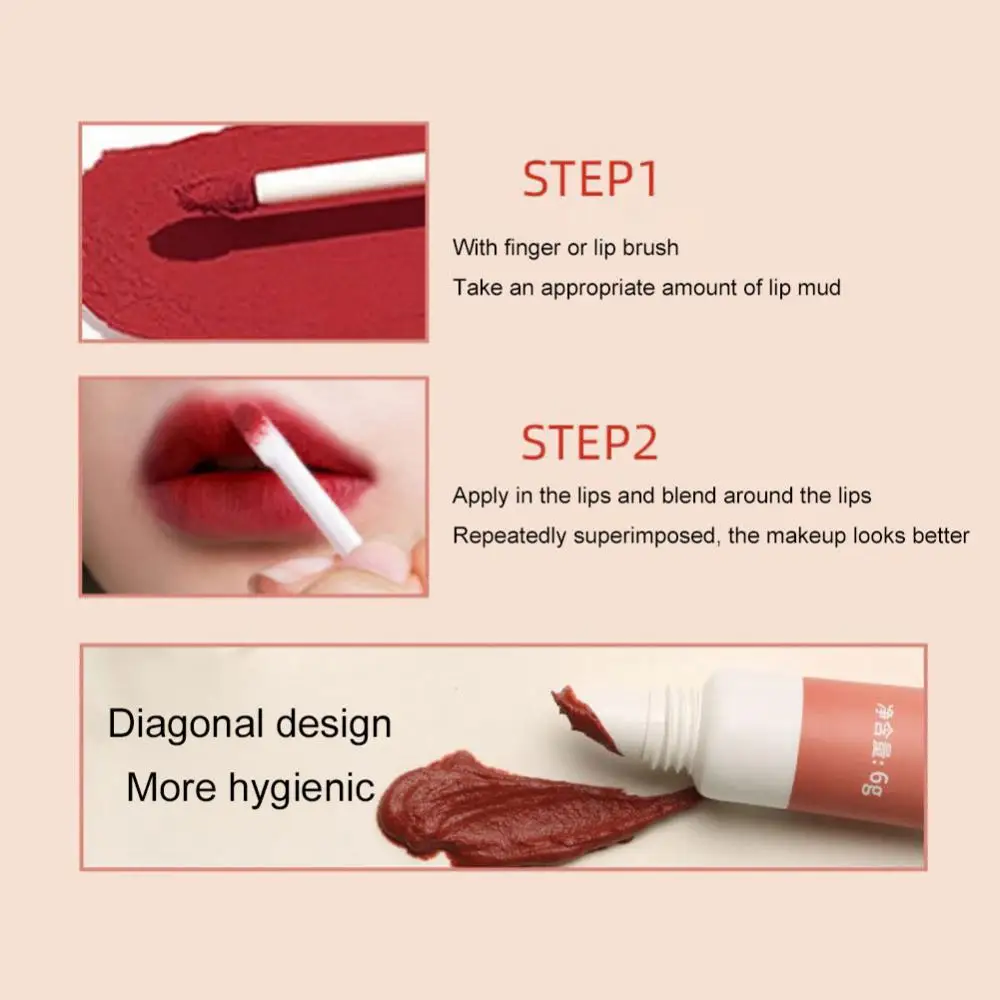 STEP1

With finger or lip brush

Take an appropriate amount of lip mud

STEP2

Apply in the lips and blend around the lips

Repeatedly superimposed, the makeup looks better

Diagonal design

More hygienic

净含量: 6g