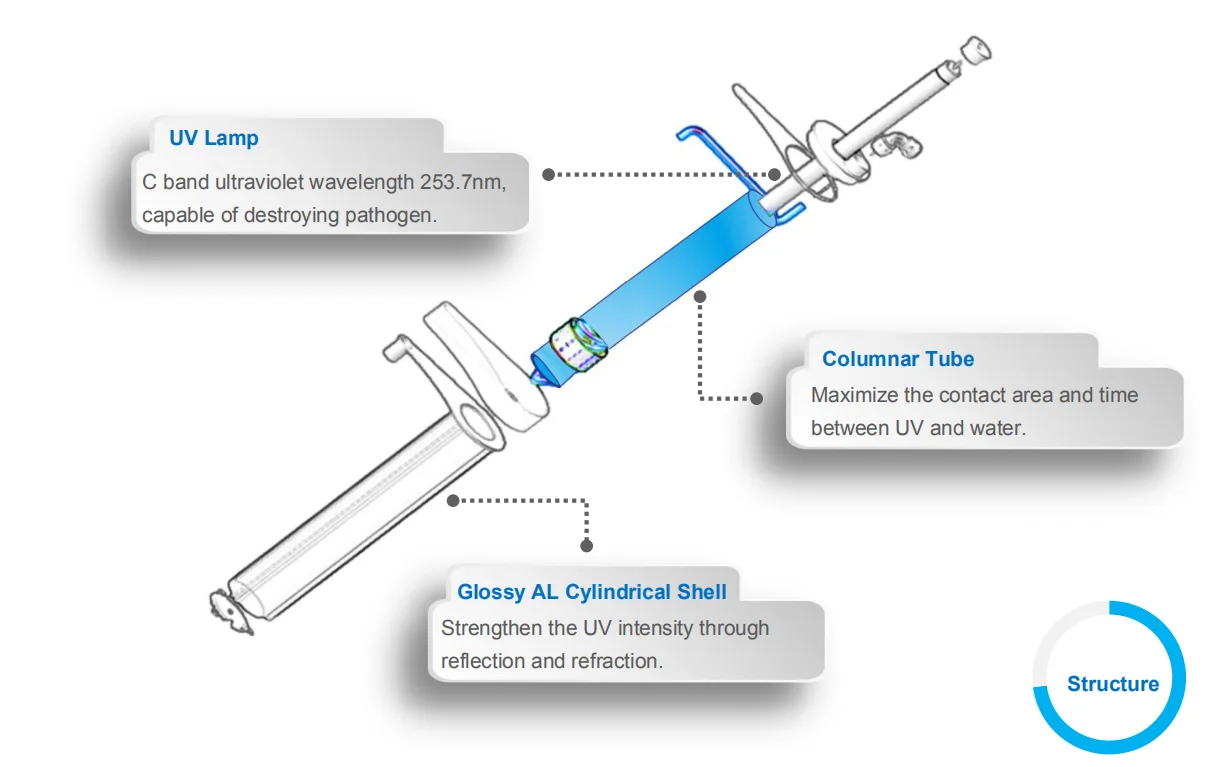 UV Lamp
C band ultraviolet wavelength 253.7nm, capable of destroying pathogen.

Columnar Tube
Maximize the contact area and time between UV and water.

Glossy AL Cylindrical Shell
Strengthen the UV intensity through reflection and refraction.

Structure