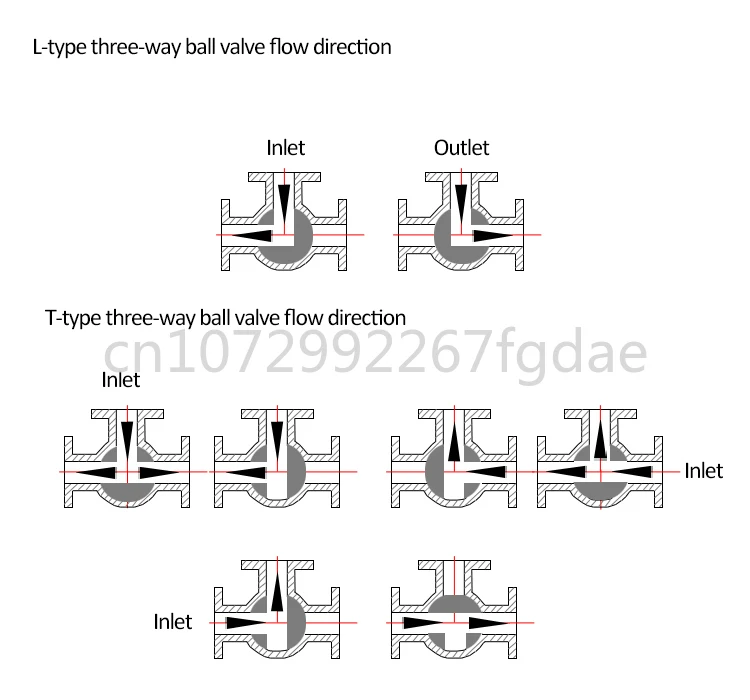 L-type three-way ball valve flow direction

Inlet

Outlet

T-type three-way ball valve flow direction

cn1072992267fgdae

Inlet

Inlet

Inlet