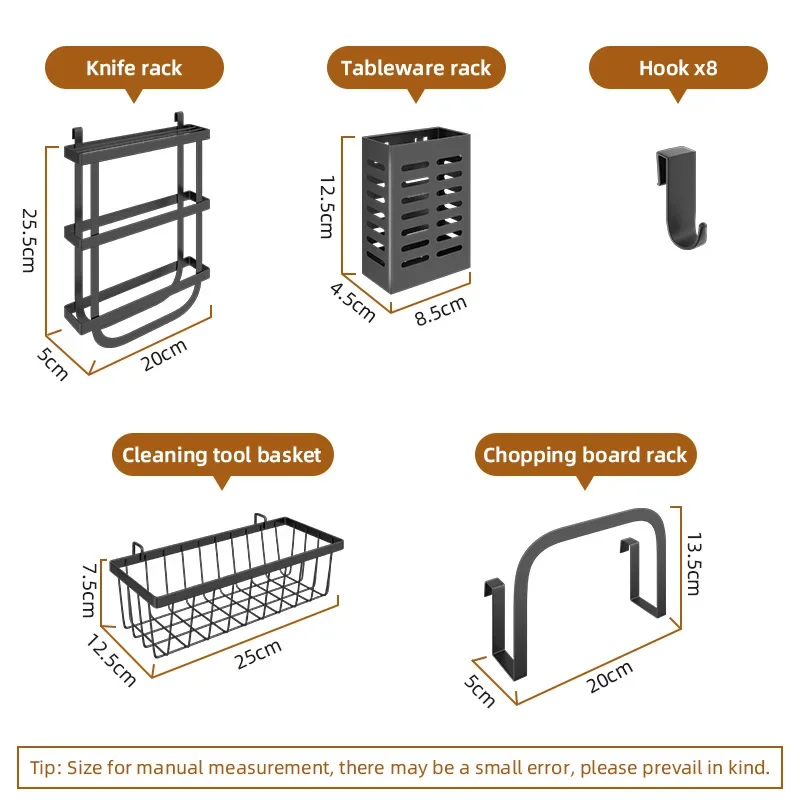 Knife rack

25.5cm

5cm

20cm

Tableware rack

12.5cm

4.5cm

8.5cm

Hook x8

Cleaning tool basket

7.5cm

12.5cm

25cm

Chopping board rack

13.5cm

5cm

20cm

Tip: Size for manual measurement, there may be a small error, please prevail in kind.