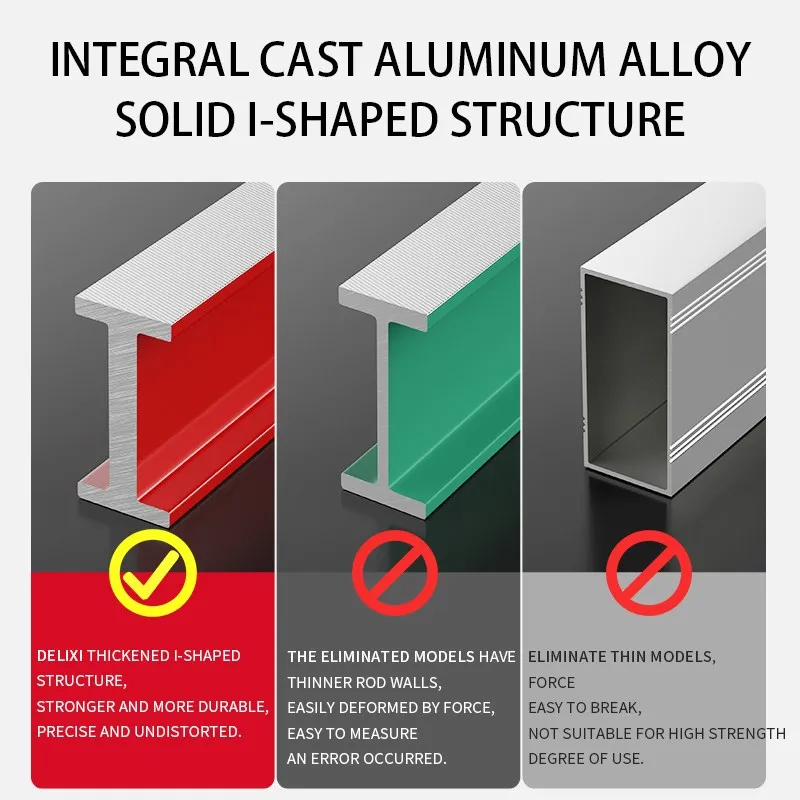 INTEGRAL CAST ALUMINUM ALLOY SOLID I-SHAPED STRUCTURE

DELIXI THICKENED I-SHAPED STRUCTURE,
STRONGER AND MORE DURABLE,
PRECISE AND UNDISTORTED.

THE ELIMINATED MODELS HAVE THINNER ROD WALLS,
EASILY DEFORMED BY FORCE,
EASY TO MEASURE
AN ERROR OCCURRED.

ELIMINATE THIN MODELS,
FORCE
EASY TO BREAK,
NOT SUITABLE FOR HIGH STRENGTH DEGREE OF USE.