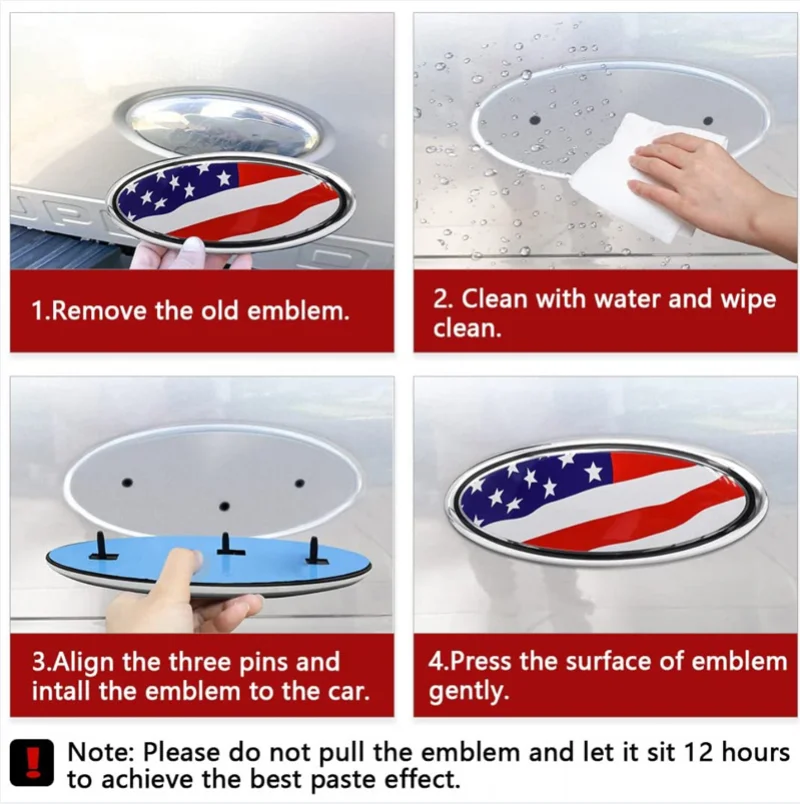 1.Remove the old emblem.

2. Clean with water and wipe clean.

3.Align the three pins and intall the emblem to the car.

4.Press the surface of emblem gently.

!

Note: Please do not pull the emblem and let it sit 12 hours to achieve the best paste effect.