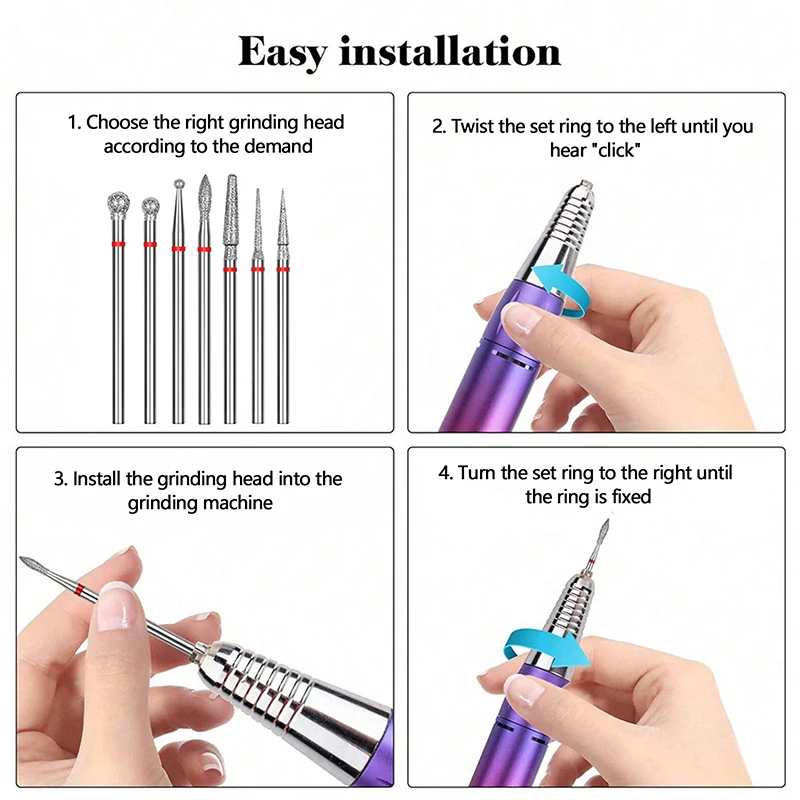 Easy installation

1. Choose the right grinding head according to the demand

2. Twist the set ring to the left until you hear "click"

3. Install the grinding head into the grinding machine

4. Turn the set ring to the right until the ring is fixed