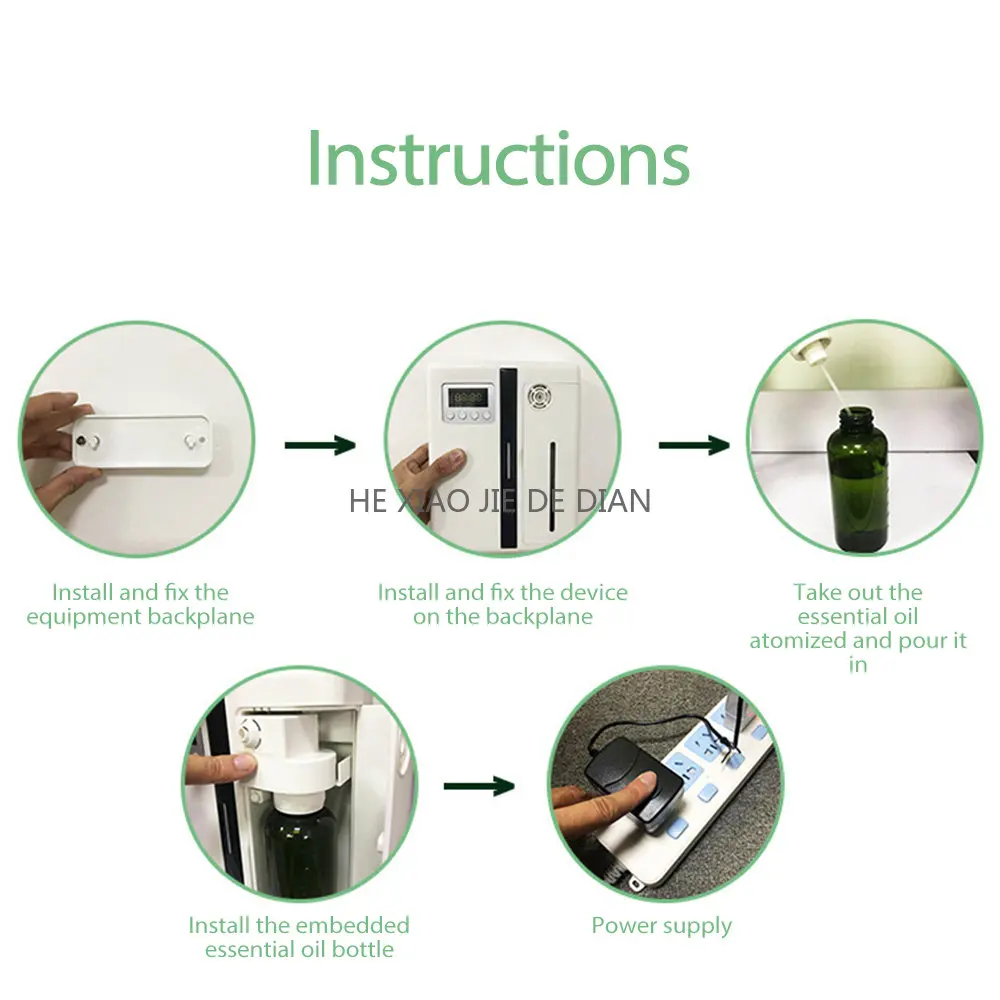 Instructions

HE XIAO JIE DE DIAN

Install and fix the equipment backplane

Install and fix the device on the backplane

Take out the essential oil atomized and pour it in

Install the embedded essential oil bottle

Power supply