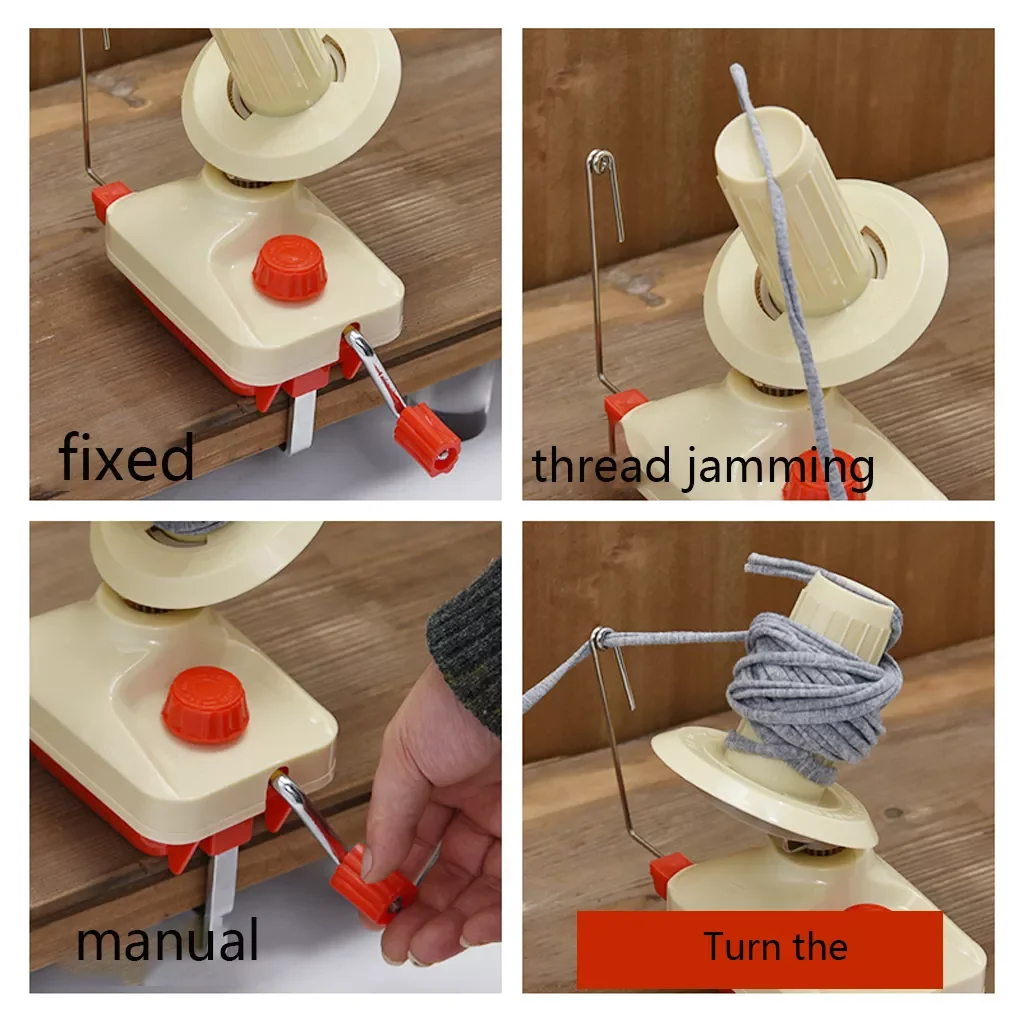 fixed

thread jamming

manual

Turn the