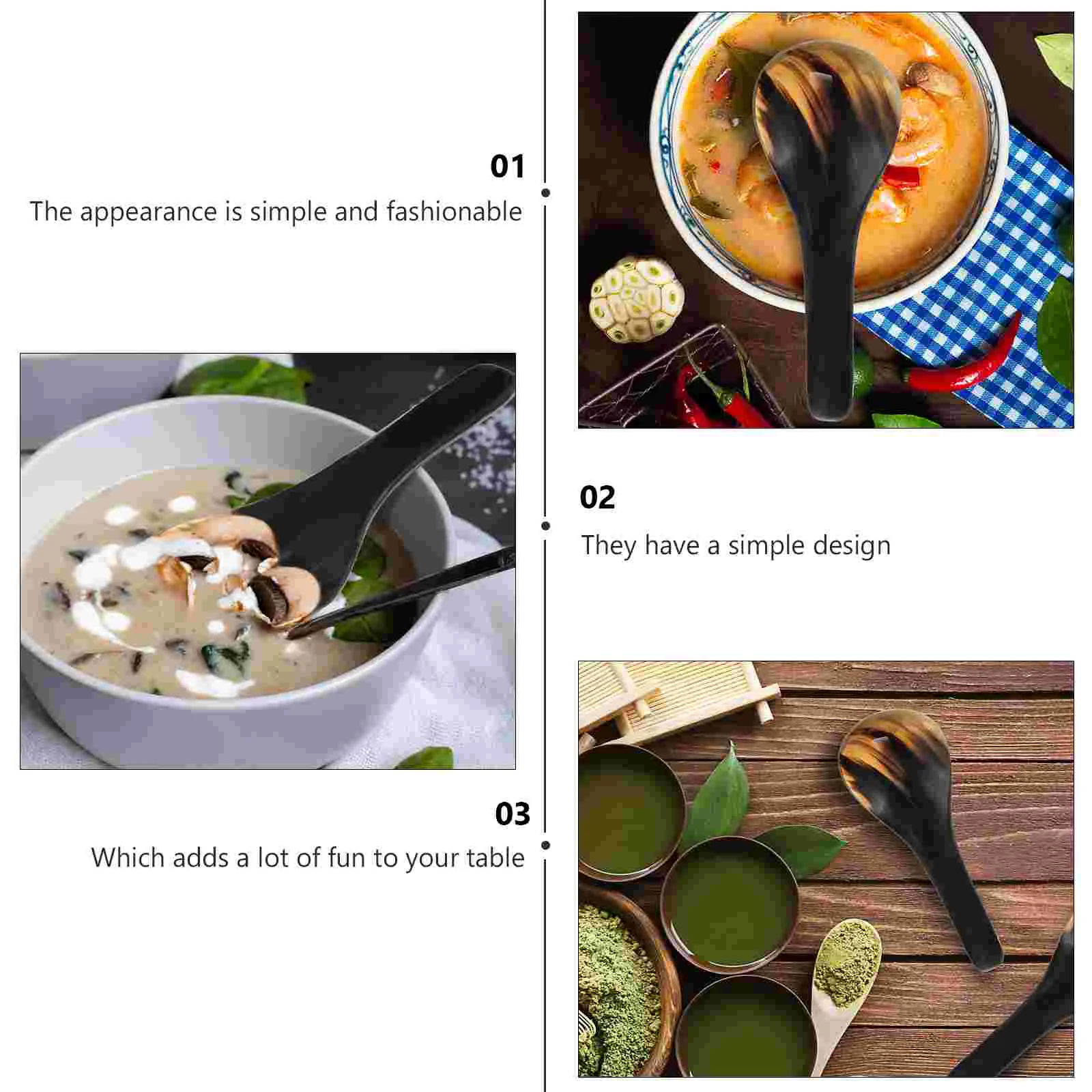 01
The appearance is simple and fashionable

02
They have a simple design

03
Which adds a lot of fun to your table