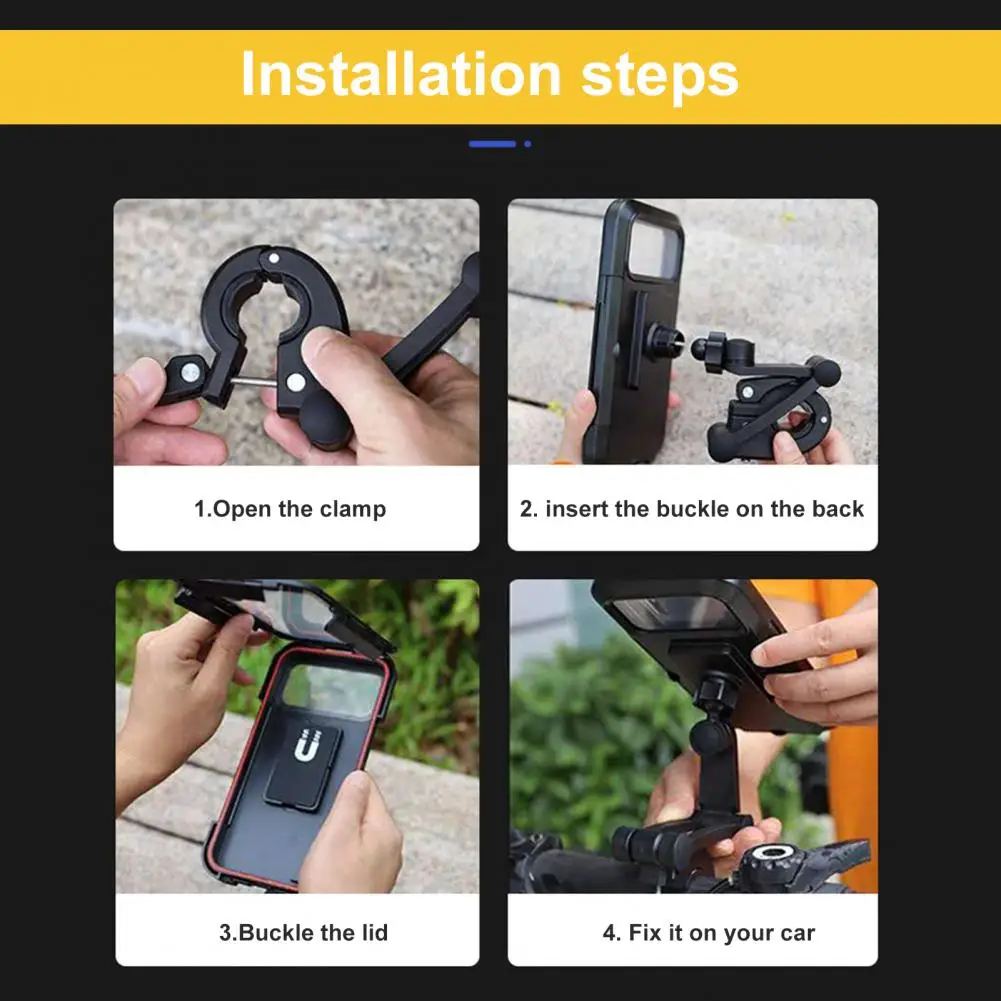 Installation steps

1.Open the clamp

2. insert the buckle on the back

3.Buckle the lid

4. Fix it on your car