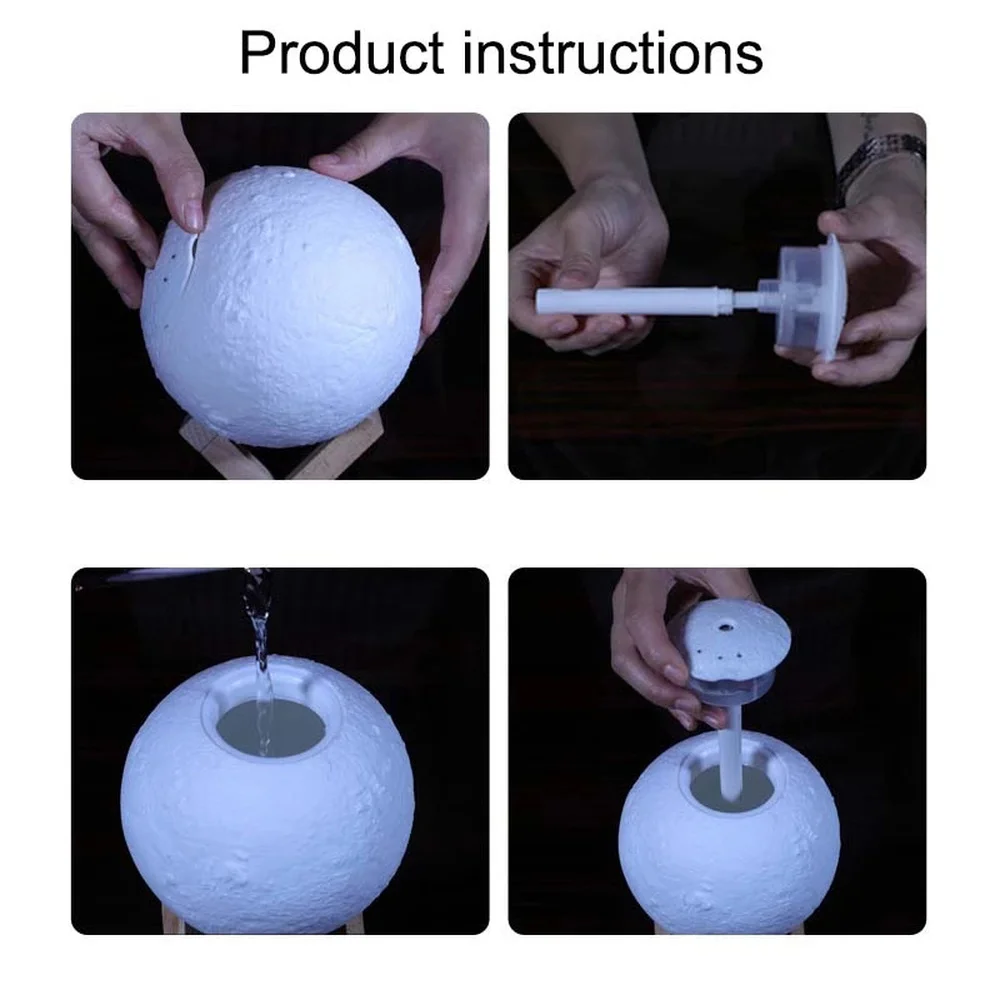 Product instructions