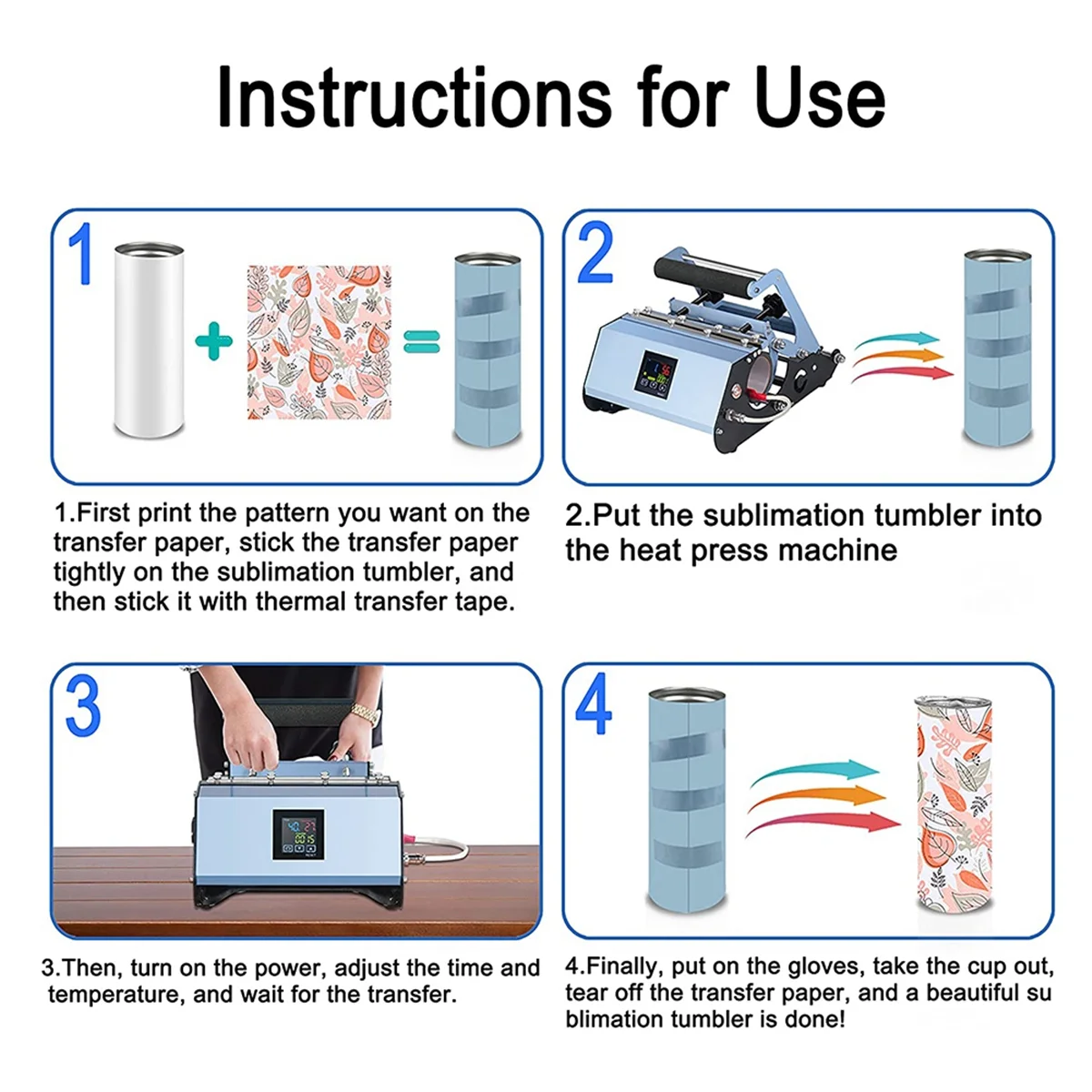 Instructions for Use

1

1.First print the pattern you want on the transfer paper, stick the transfer paper tightly on the sublimation tumbler, and then stick it with thermal transfer tape.

2

2.Put the sublimation tumbler into the heat press machine

3

3.Then, turn on the power, adjust the time and temperature, and wait for the transfer.

4

4.Finally, put on the gloves, take the cup out, tear off the transfer paper, and a beautiful su blimation tumbler is done!