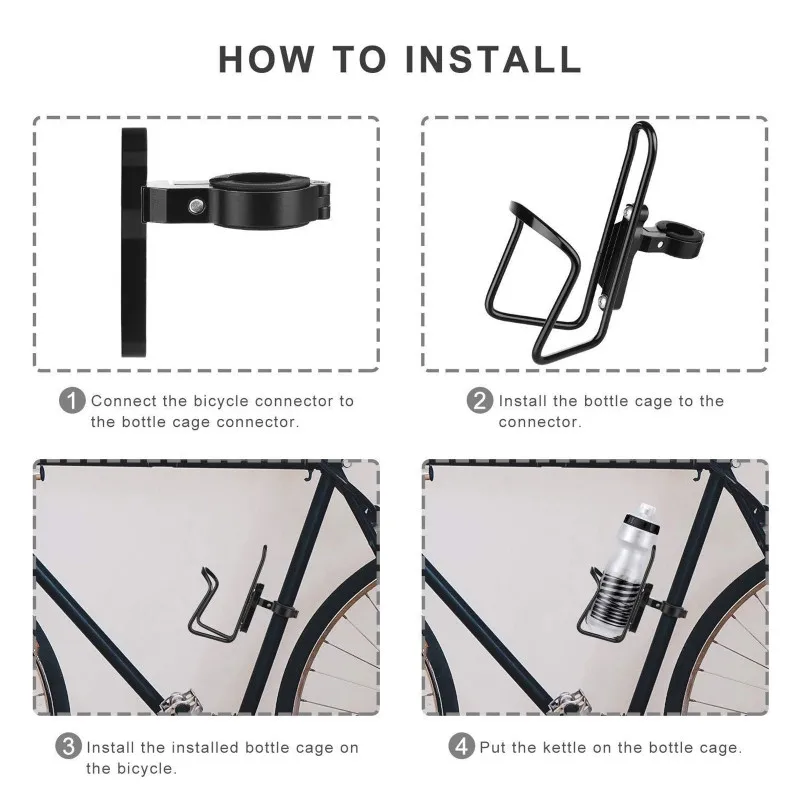 HOW TO INSTALL

1 Connect the bicycle connector to the bottle cage connector.

2 Install the bottle cage to the connector.

3 Install the installed bottle cage on the bicycle.

4 Put the kettle on the bottle cage.