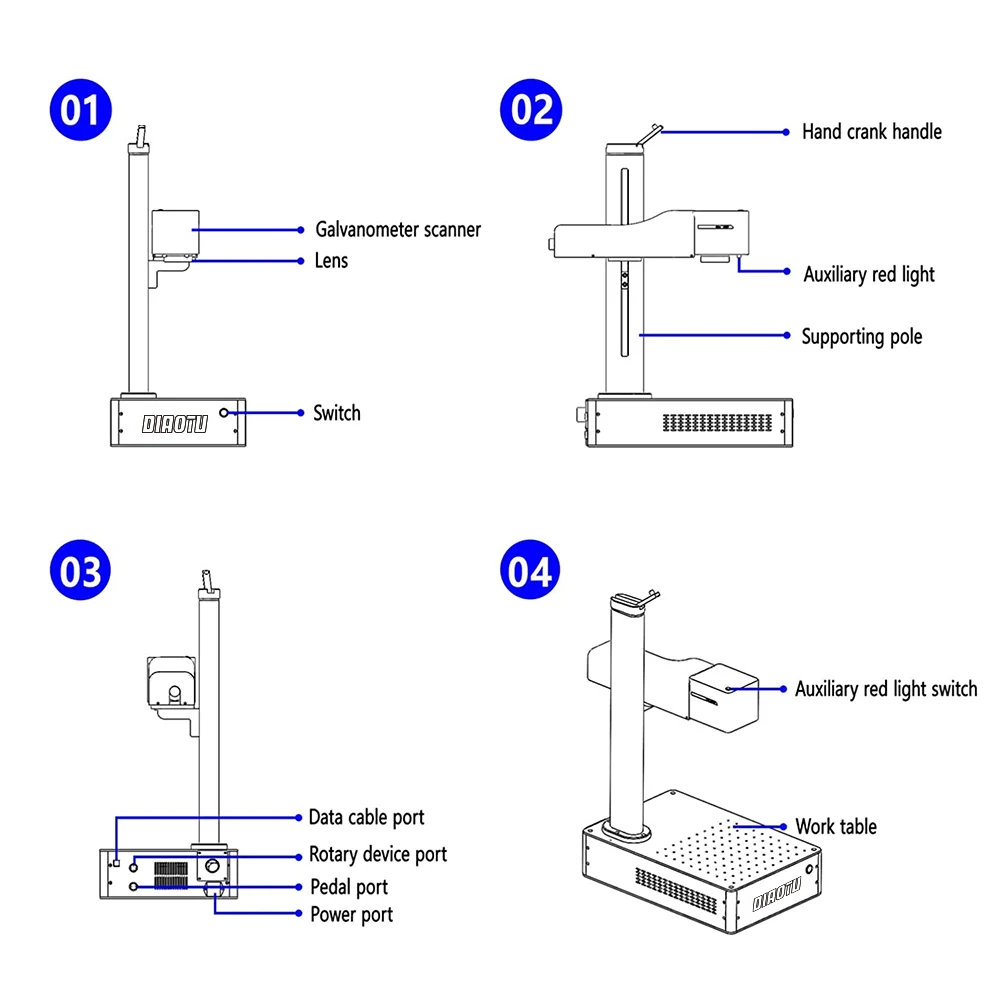 01

Galvanometer scanner
Lens
DIAOTU
Switch

02

Hand crank handle
Auxiliary red light
Supporting pole

03

Data cable port
Rotary device port
Pedal port
Power port

04

Auxiliary red light switch
Work table
DIAOTU