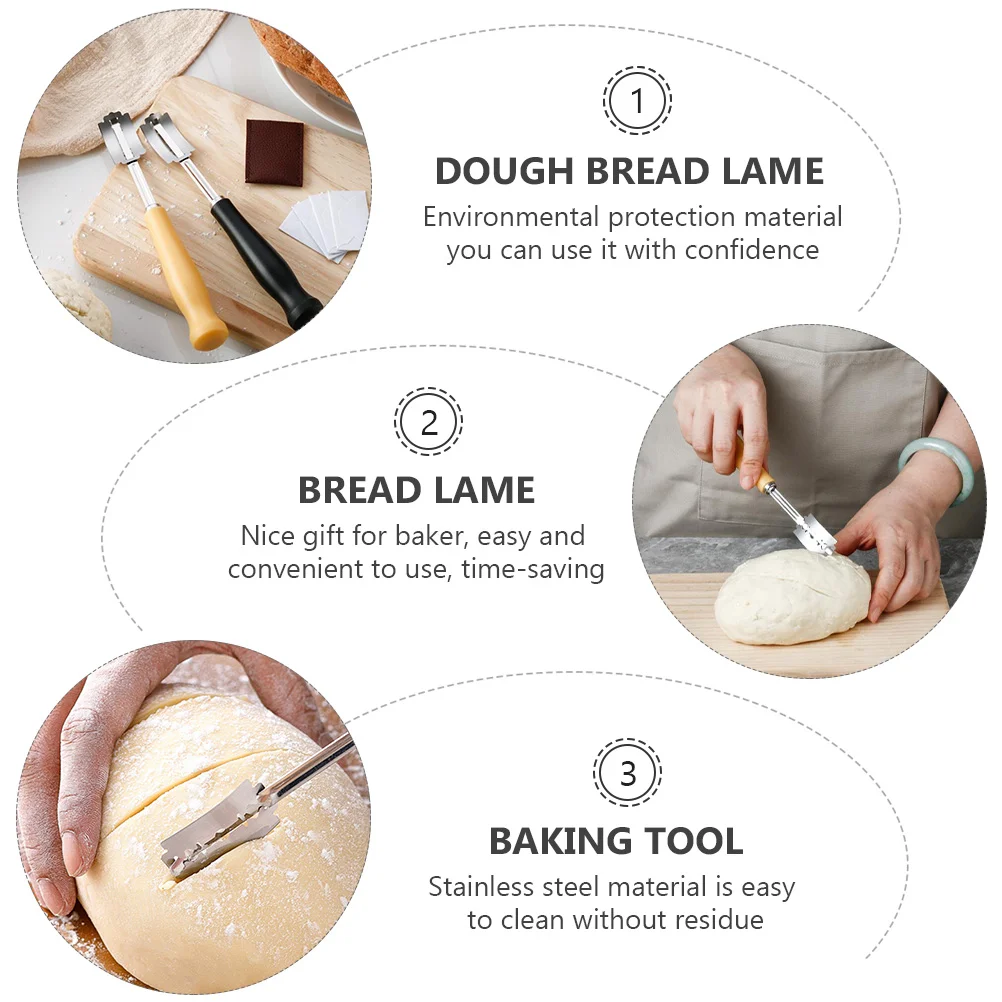 1

DOUGH BREAD LAME

Environmental protection material you can use it with confidence

2

BREAD LAME

Nice gift for baker, easy and convenient to use, time-saving

3

BAKING TOOL

Stainless steel material is easy to clean without residue