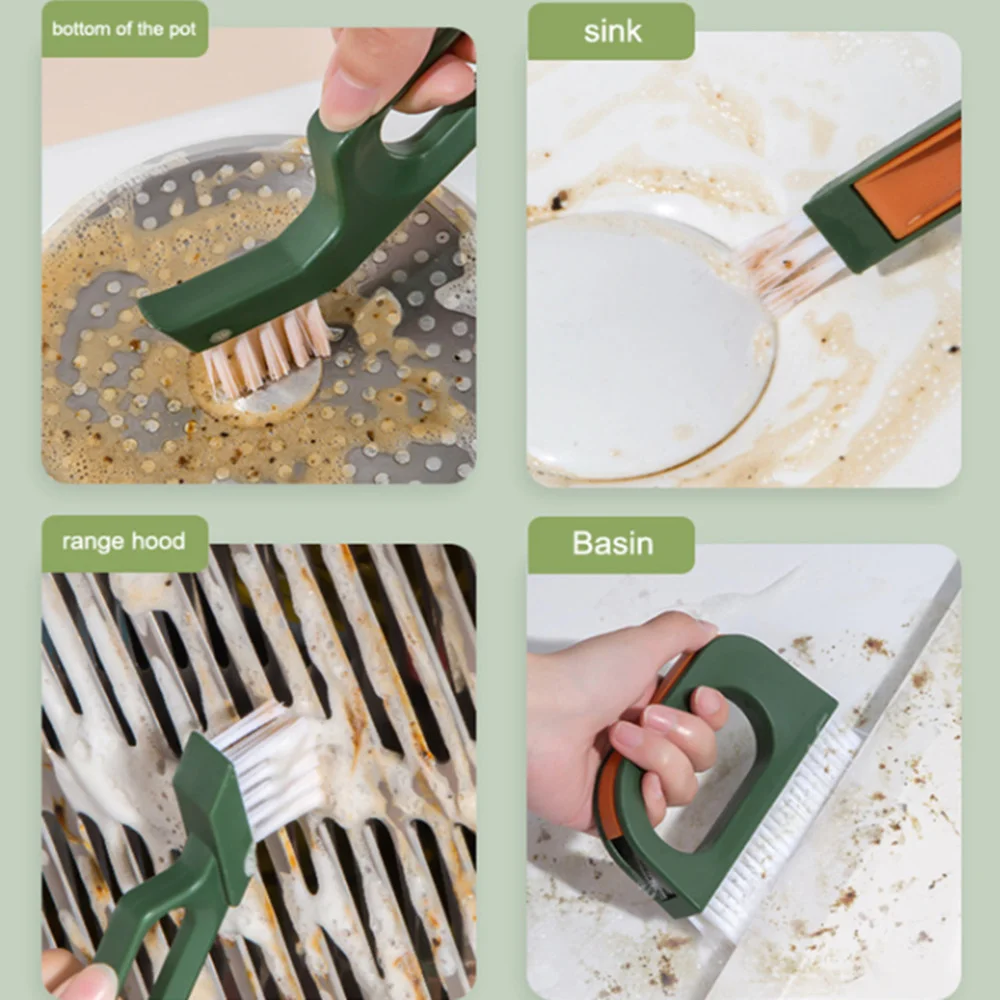 bottom of the pot

sink

range hood

Basin