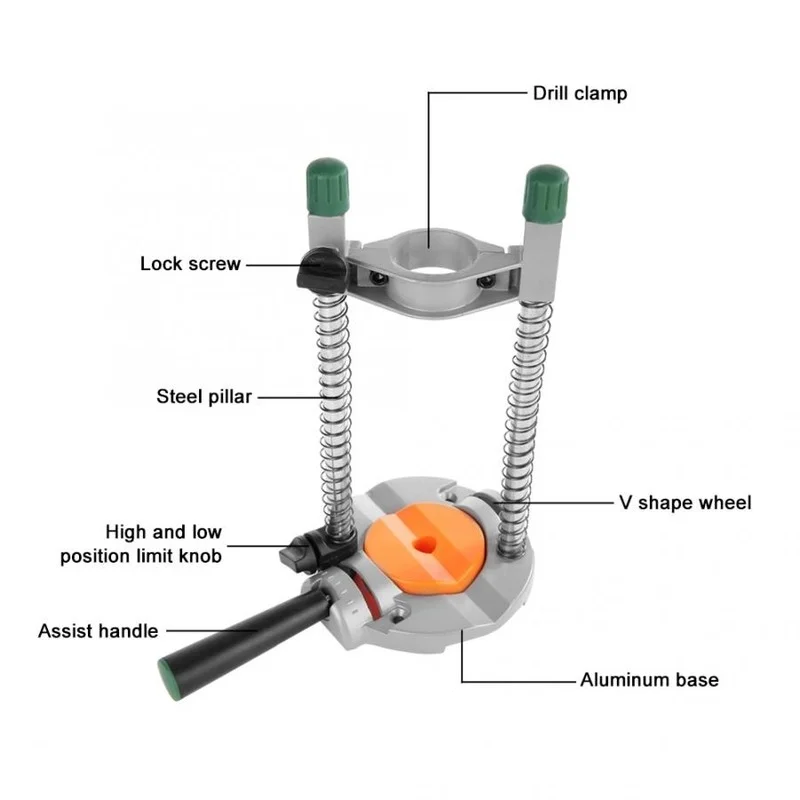 Drill clamp

Lock screw

Steel pillar

V shape wheel

High and low position limit knob

Assist handle

Aluminum base