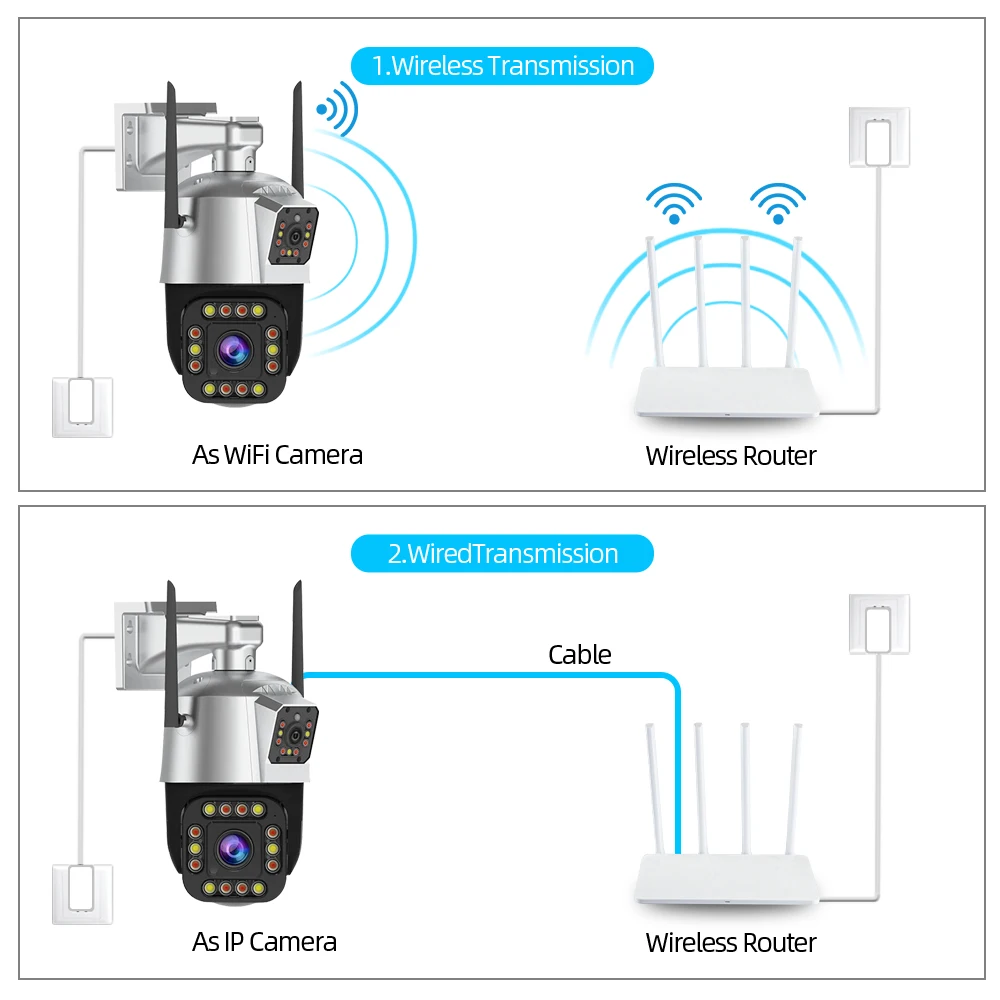 1.Wireless Transmission

As WiFi Camera

Wireless Router

2.WiredTransmission

Cable

As IP Camera

Wireless Router