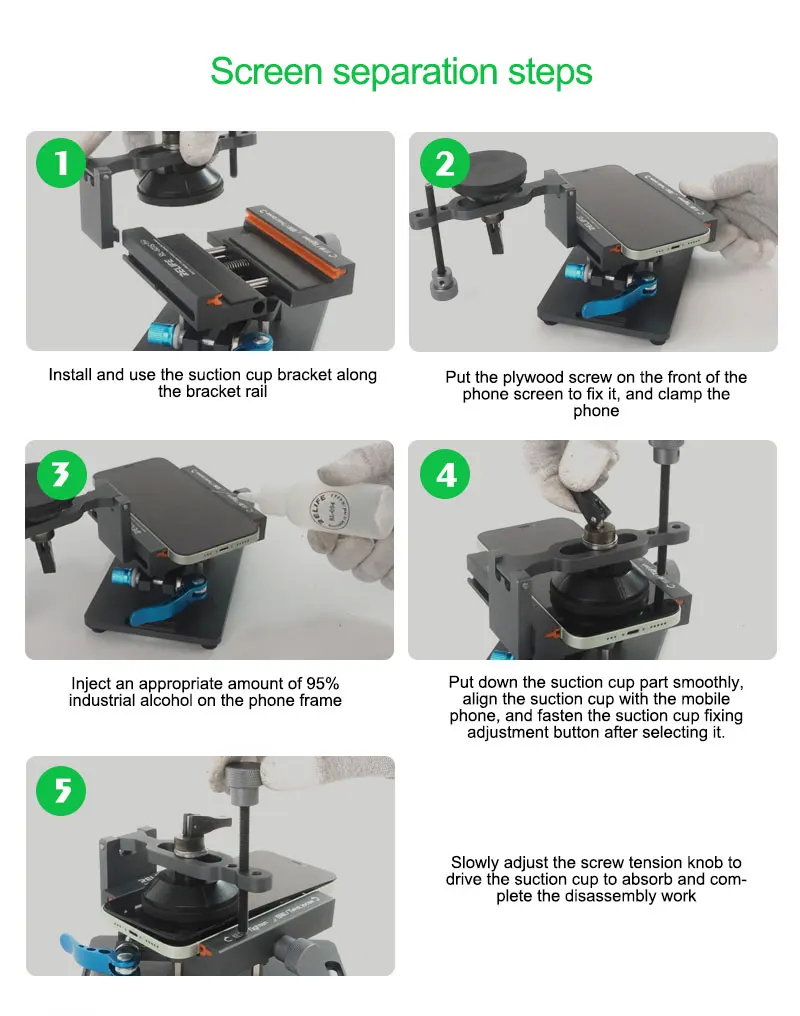 Screen separation steps

1

Install and use the suction cup bracket along the bracket rail

2

Put the plywood screw on the front of the phone screen to fix it, and clamp the phone

3

Inject an appropriate amount of 95% industrial alcohol on the phone frame

4

Put down the suction cup part smoothly, align the suction cup with the mobile phone, and fasten the suction cup fixing adjustment button after selecting it.

5

Slowly adjust the screw tension knob to drive the suction cup to absorb and complete the disassembly work