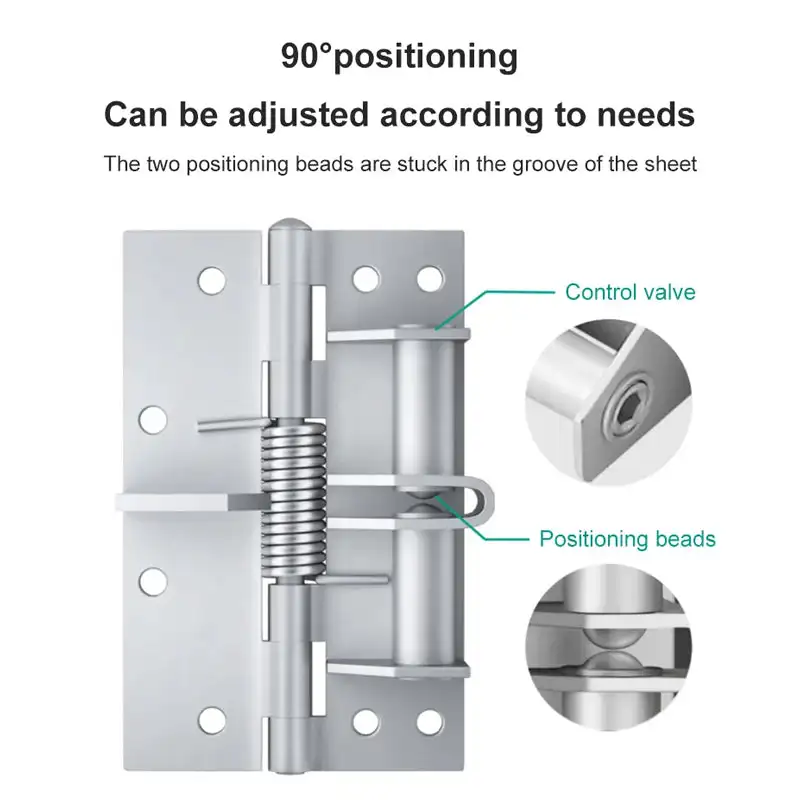 90°positioning

Can be adjusted according to needs

The two positioning beads are stuck in the groove of the sheet

Control valve

Positioning beads