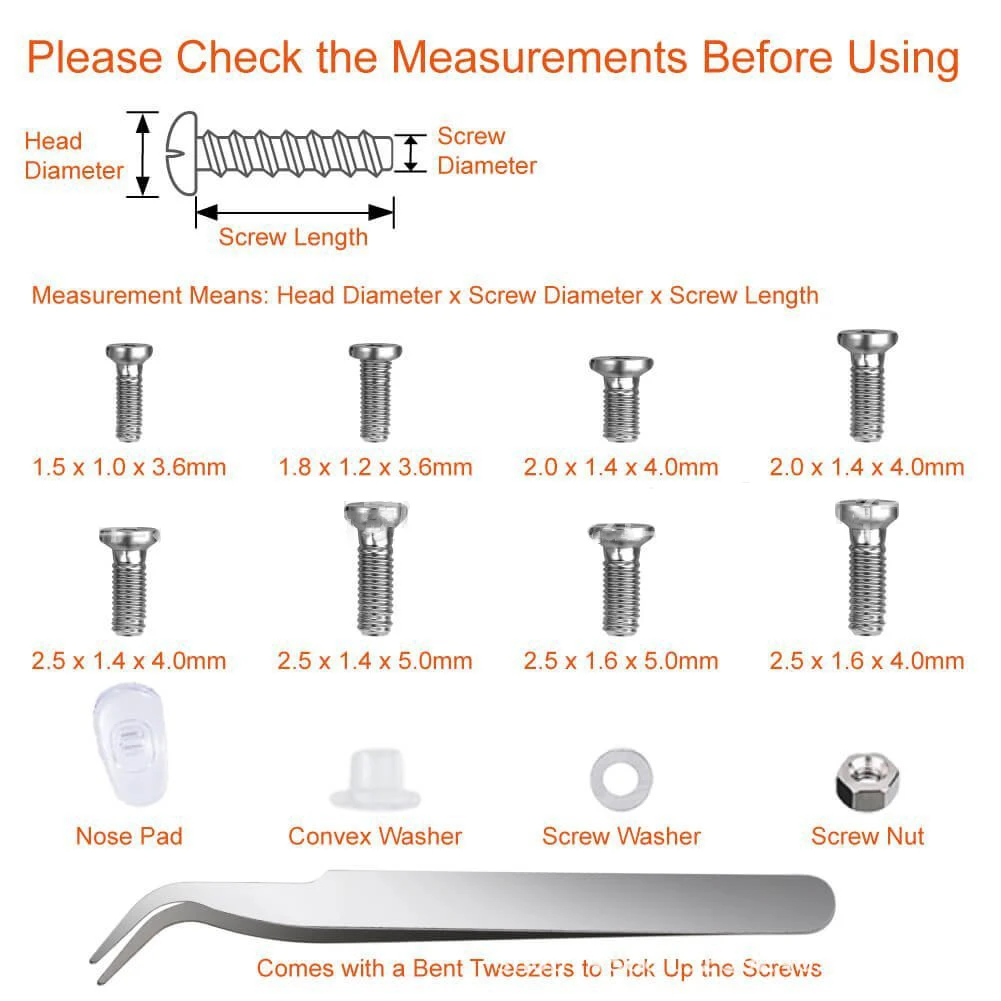 Please Check the Measurements Before Using

Head Diameter

Screw Diameter

Screw Length

Measurement Means: Head Diameter x Screw Diameter x Screw Length

1.5 x 1.0 x 3.6mm

1.8 x 1.2 x 3.6mm

2.0 x 1.4 x 4.0mm

2.0 x 1.4 x 4.0mm

2.5 x 1.4 x 4.0mm

2.5 x 1.4 x 5.0mm

2.5 x 1.6 x 5.0mm

2.5 x 1.6 x 4.0mm

Nose Pad

Convex Washer

Screw Washer

Screw Nut

Comes with a Bent Tweezers to Pick Up the Screws