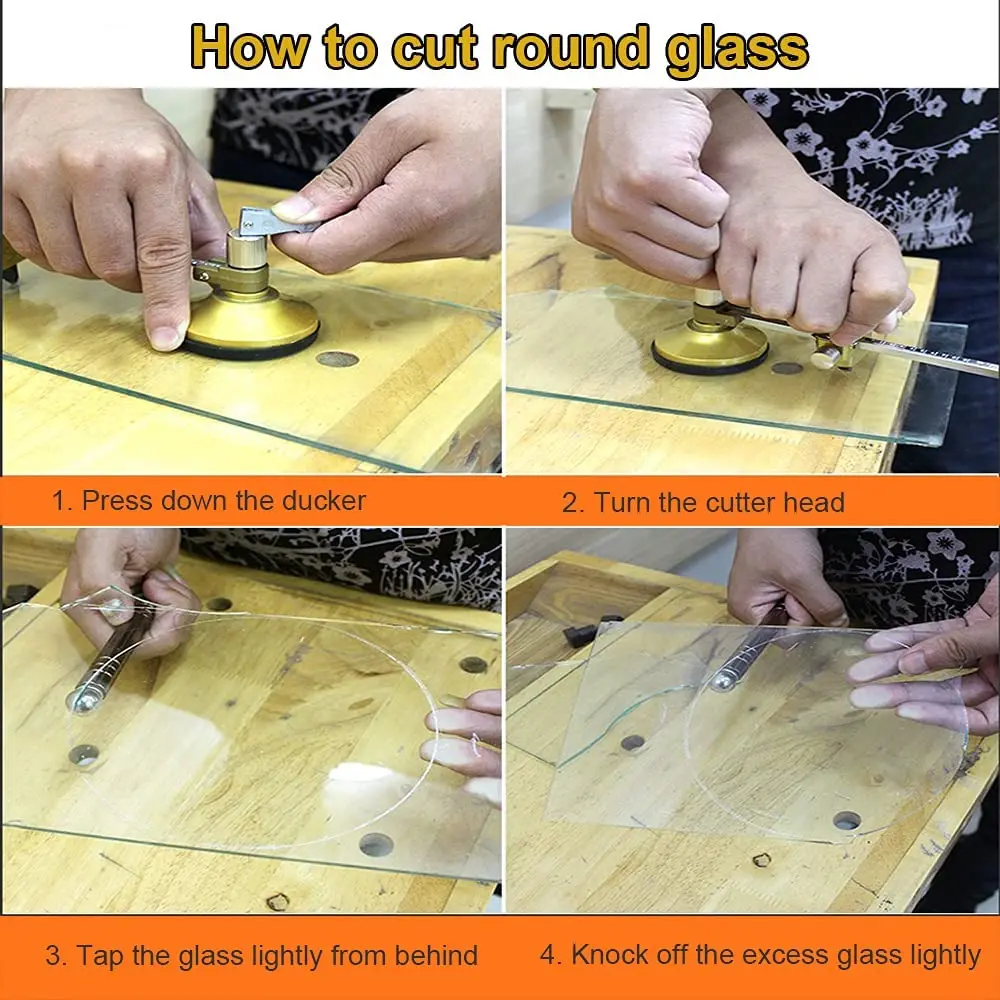 How to cut round glass

1. Press down the ducker

2. Turn the cutter head

3. Tap the glass lightly from behind

4. Knock off the excess glass lightly