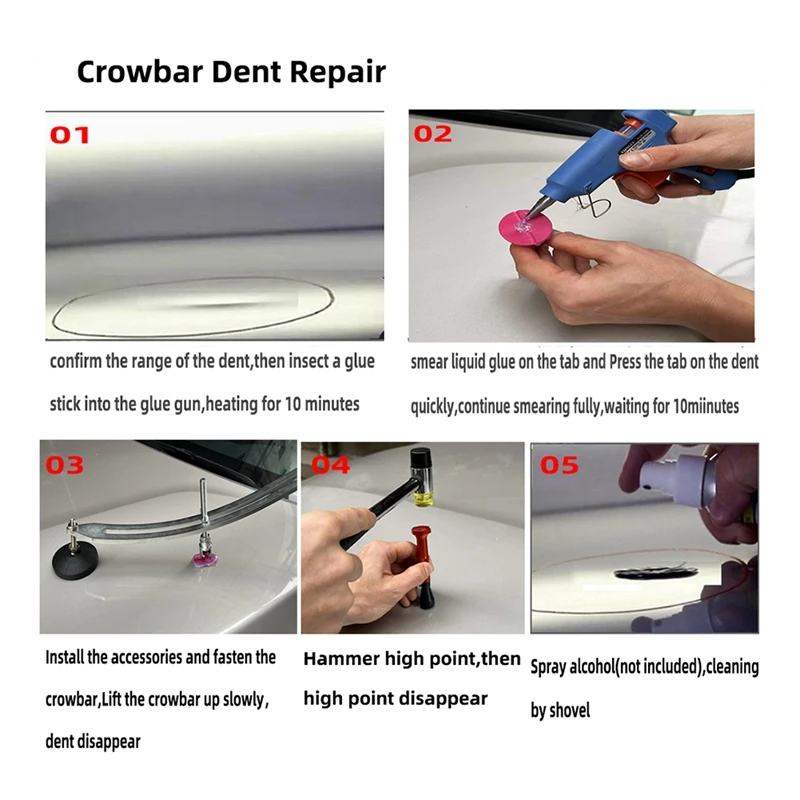 Crowbar Dent Repair

01

confirm the range of the dent,then insect a glue stick into the glue gun,heating for 10 minutes

02

smear liquid glue on the tab and Press the tab on the dent quickly,continue smearing fully,waiting for 10miinutes

03

Install the accessories and fasten the crowbar,Lift the crowbar up slowly, dent disappear

04

Hammer high point,then high point disappear

05

Spray alcohol(not included),cleaning by shovel