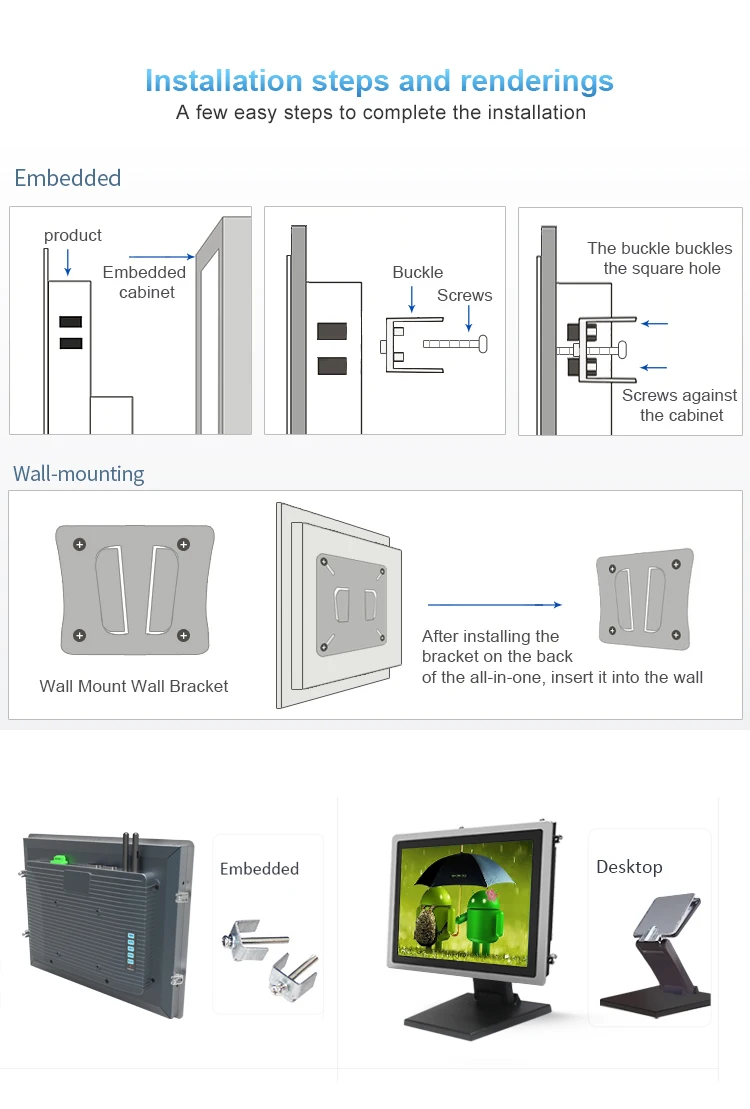 Installation steps and renderings
A few easy steps to complete the installation

Embedded

product

Embedded cabinet

Buckle

Screws

The buckle buckles the square hole

Screws against the cabinet

Wall-mounting

Wall Mount Wall Bracket

After installing the bracket on the back of the all-in-one, insert it into the wall

Embedded

Desktop