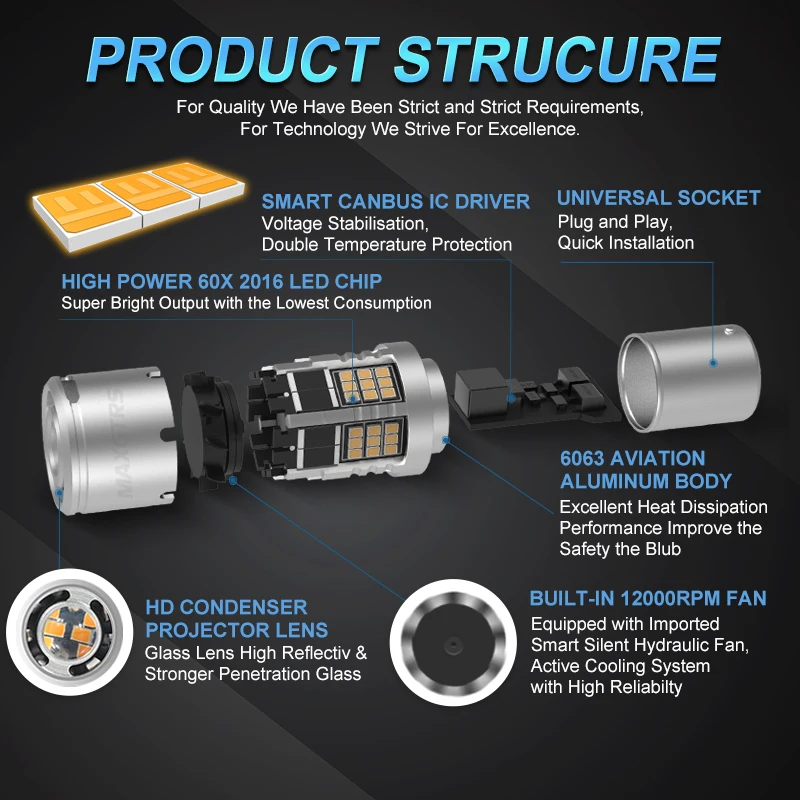 PRODUCT STRUCURE

For Quality We Have Been Strict and Strict Requirements, For Technology We Strive For Excellence.

SMART CANBUS IC DRIVER
Voltage Stabilisation, Double Temperature Protection

UNIVERSAL SOCKET
Plug and Play, Quick Installation

HIGH POWER 60X 2016 LED CHIP
Super Bright Output with the Lowest Consumption

MAXGTRS

6063 AVIATION ALUMINUM BODY
Excellent Heat Dissipation Performance Improve the Safety the Blub

HD CONDENSER PROJECTOR LENS
Glass Lens High Reflectiv & Stronger Penetration Glass

BUILT-IN 12000RPM FAN
Equipped with Imported Smart Silent Hydraulic Fan, Active Cooling System with High Reliabilty