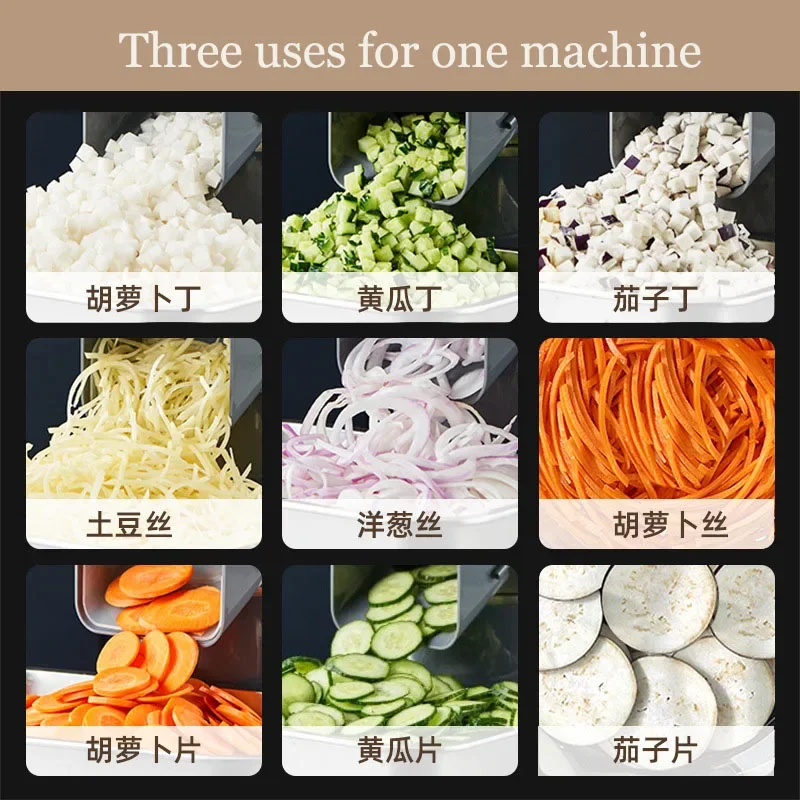 Three uses for one machine

胡萝卜丁

黄瓜丁

茄子丁

土豆丝

洋葱丝

胡萝卜丝

胡萝卜片

黄瓜片

茄子片