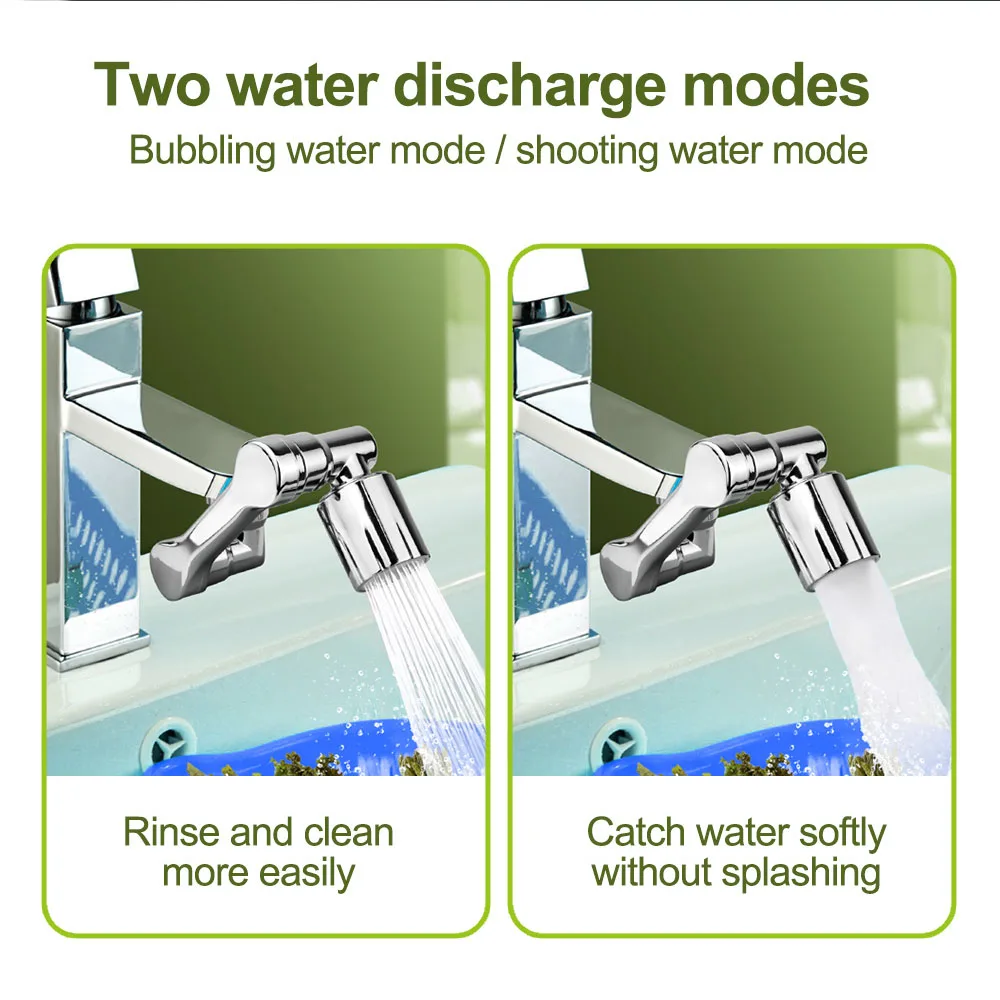 Two water discharge modes

Bubbling water mode / shooting water mode

Rinse and clean more easily

Catch water softly without splashing