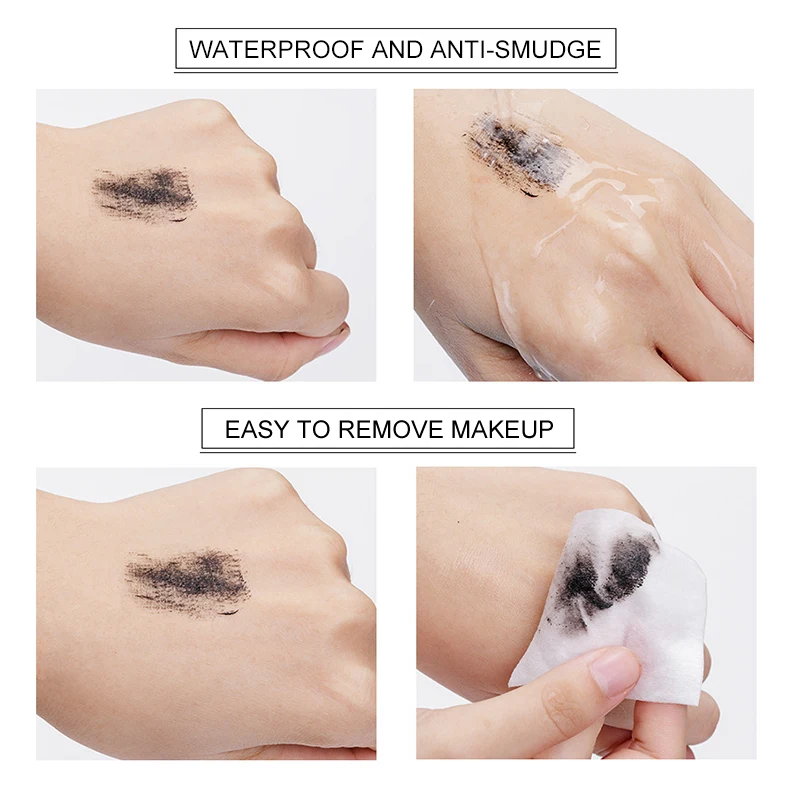 WATERPROOF AND ANTI-SMUDGE

EASY TO REMOVE MAKEUP