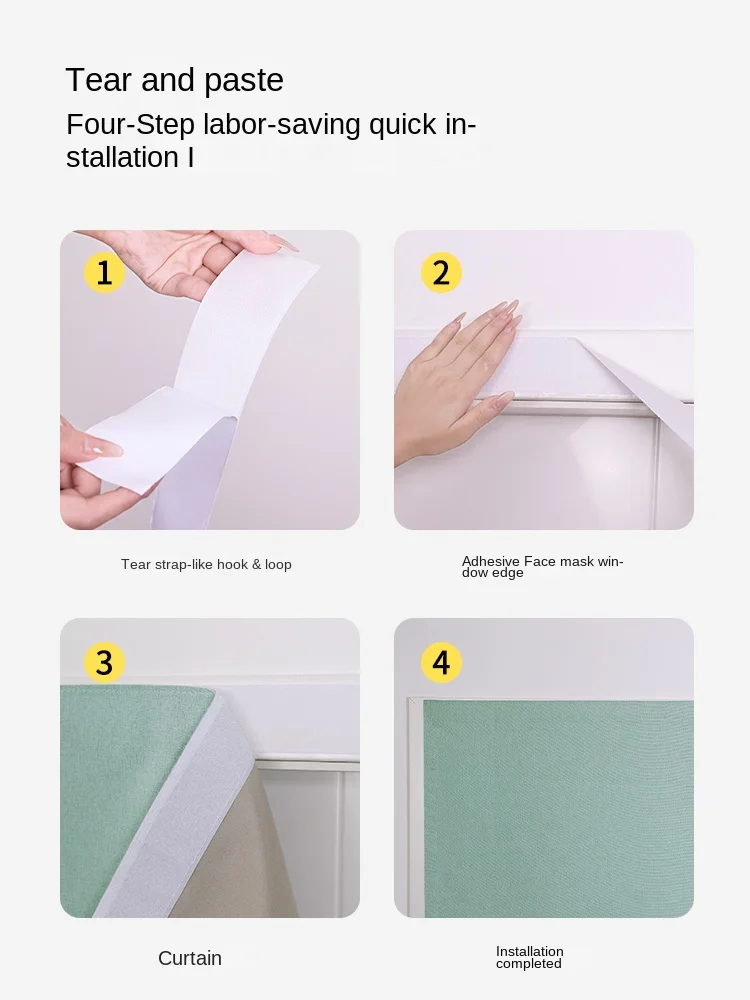 Tear and paste

Four-Step labor-saving quick installation I

1

Tear strap-like hook & loop

2

Adhesive Face mask window edge

3

Curtain

4

Installation completed