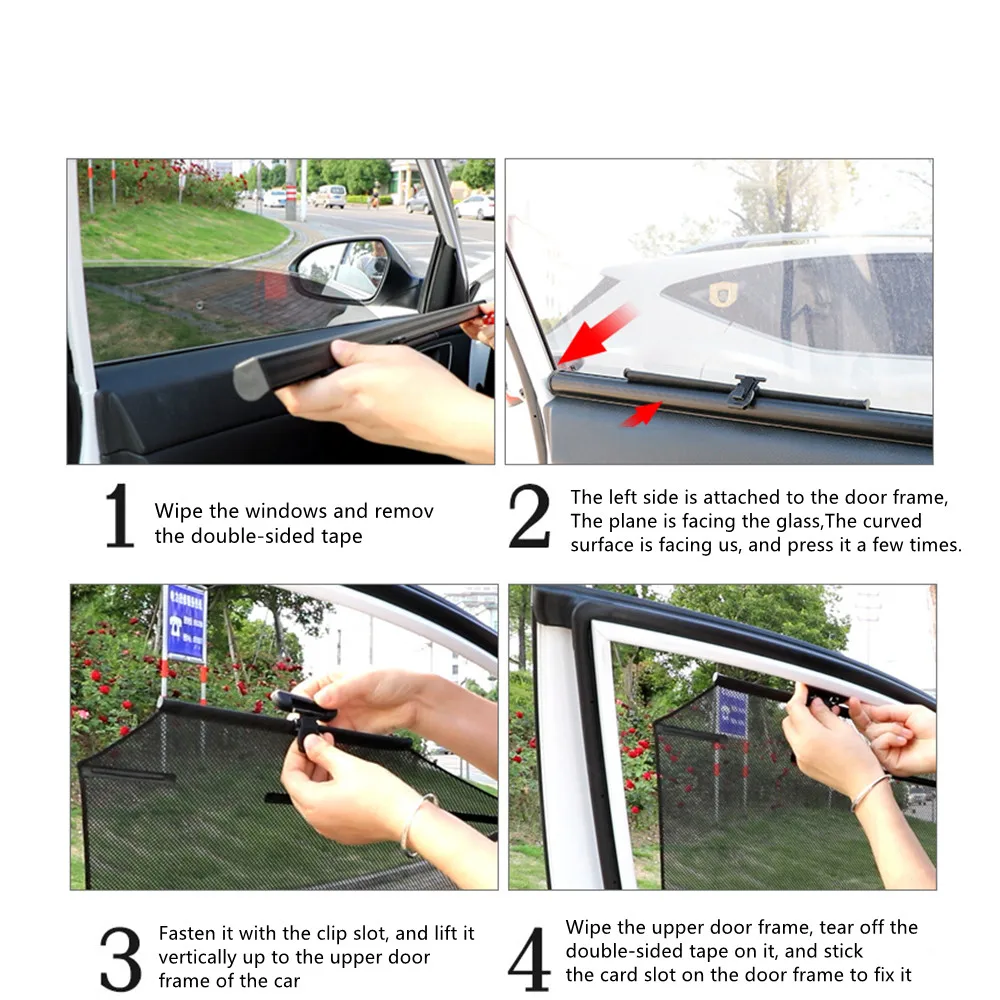 1 Wipe the windows and remov the double-sided tape

2 The left side is attached to the door frame, The plane is facing the glass,The curved surface is facing us, and press it a few times.

3 Fasten it with the clip slot, and lift it vertically up to the upper door frame of the car

4 Wipe the upper door frame, tear off the double-sided tape on it, and stick the card slot on the door frame to fix it