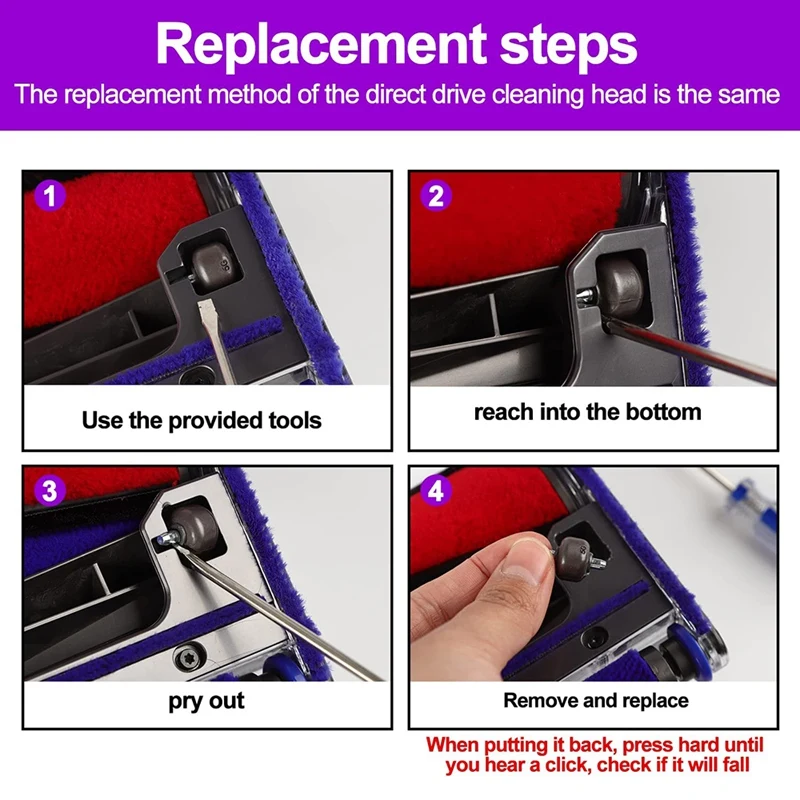 Replacement steps
The replacement method of the direct drive cleaning head is the same

1
Use the provided tools

2
reach into the bottom

3
pry out

4
Remove and replace

When putting it back, press hard until you hear a click, check if it will fall