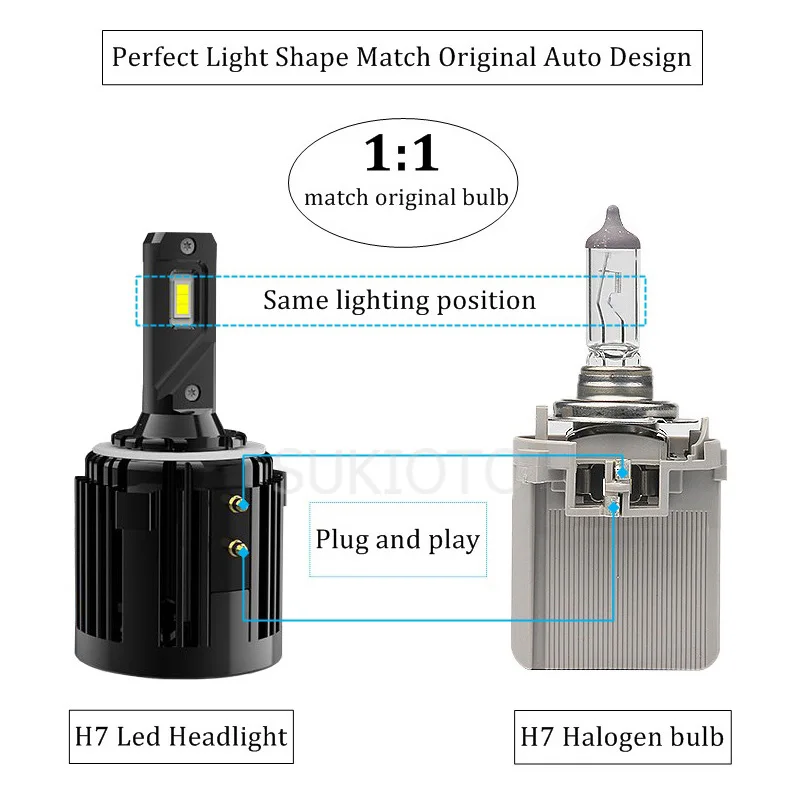 Perfect Light Shape Match Original Auto Design

1:1
match original bulb

Same lighting position

SUKIOTO

Plug and play

H7 Led Headlight

H7 Halogen bulb