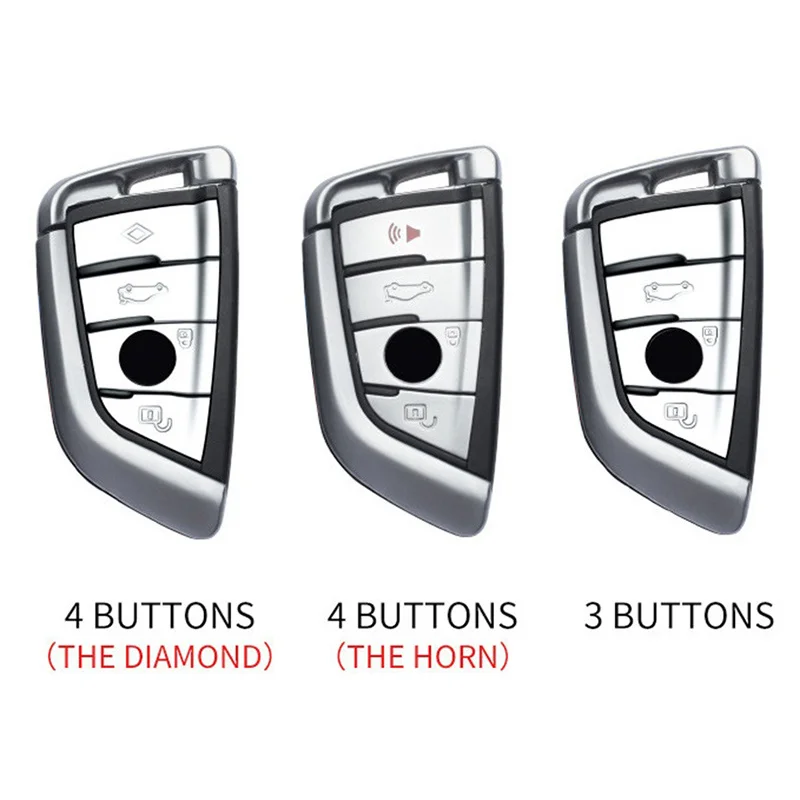 4 BUTTONS
(THE DIAMOND)

4 BUTTONS
(THE HORN)

3 BUTTONS