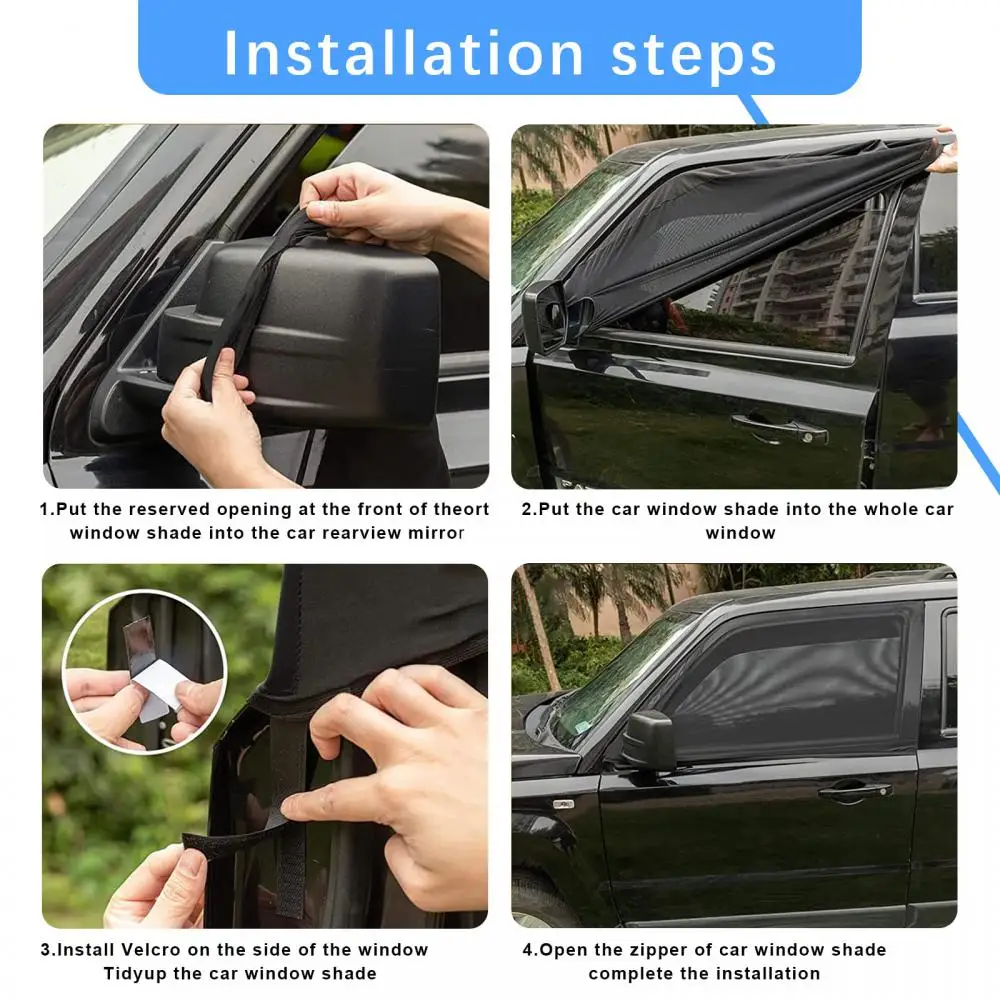 Installation steps

1.Put the reserved opening at the front of theort window shade into the car rearview mirror

2.Put the car window shade into the whole car window

3.Install Velcro on the side of the window Tidyup the car window shade

4.Open the zipper of car window shade complete the installation