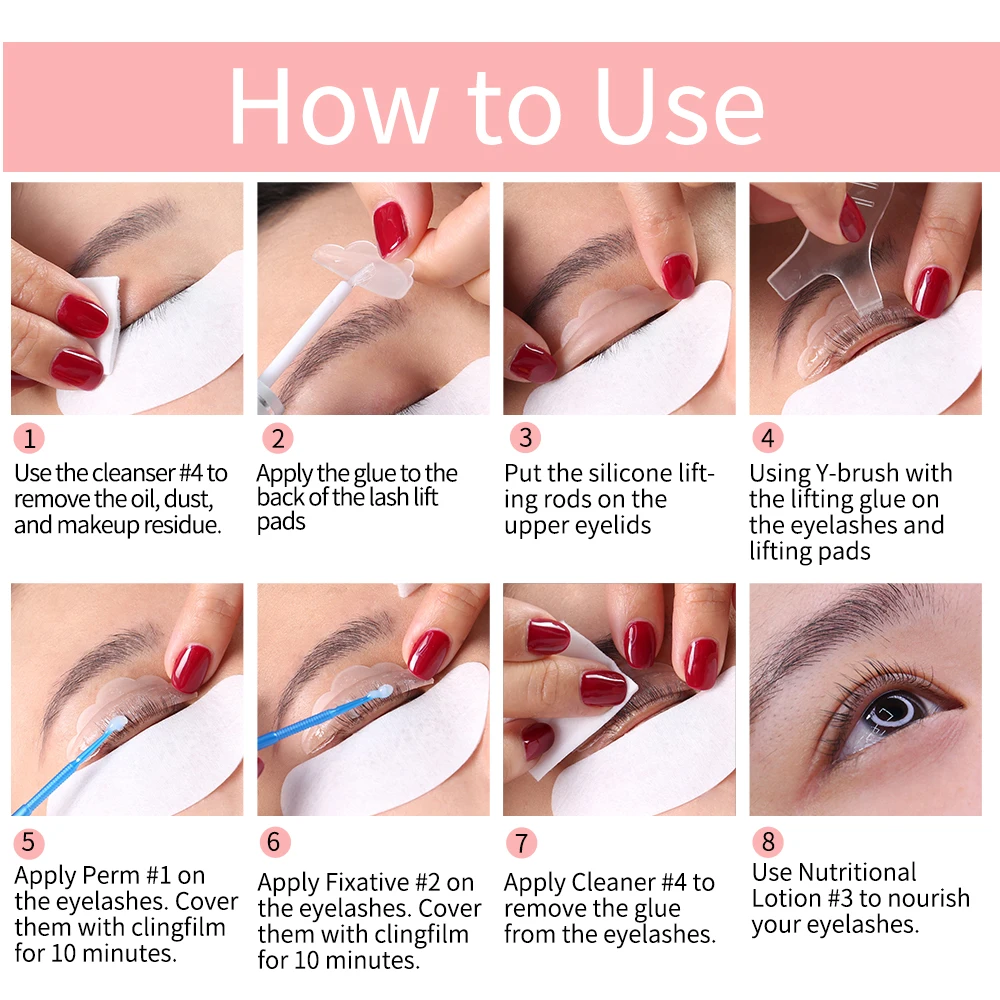 How to Use

1
Use the cleanser #4 to remove the oil, dust, and makeup residue.

2
Apply the glue to the back of the lash lift pads

3
Put the silicone lifting rods on the upper eyelids

4
Using Y-brush with the lifting glue on the eyelashes and lifting pads

5
Apply Perm #1 on the eyelashes. Cover them with clingfilm for 10 minutes.

6
Apply Fixative #2 on the eyelashes. Cover them with clingfilm for 10 minutes.

7
Apply Cleaner #4 to remove the glue from the eyelashes.

8
Use Nutritional Lotion #3 to nourish your eyelashes.