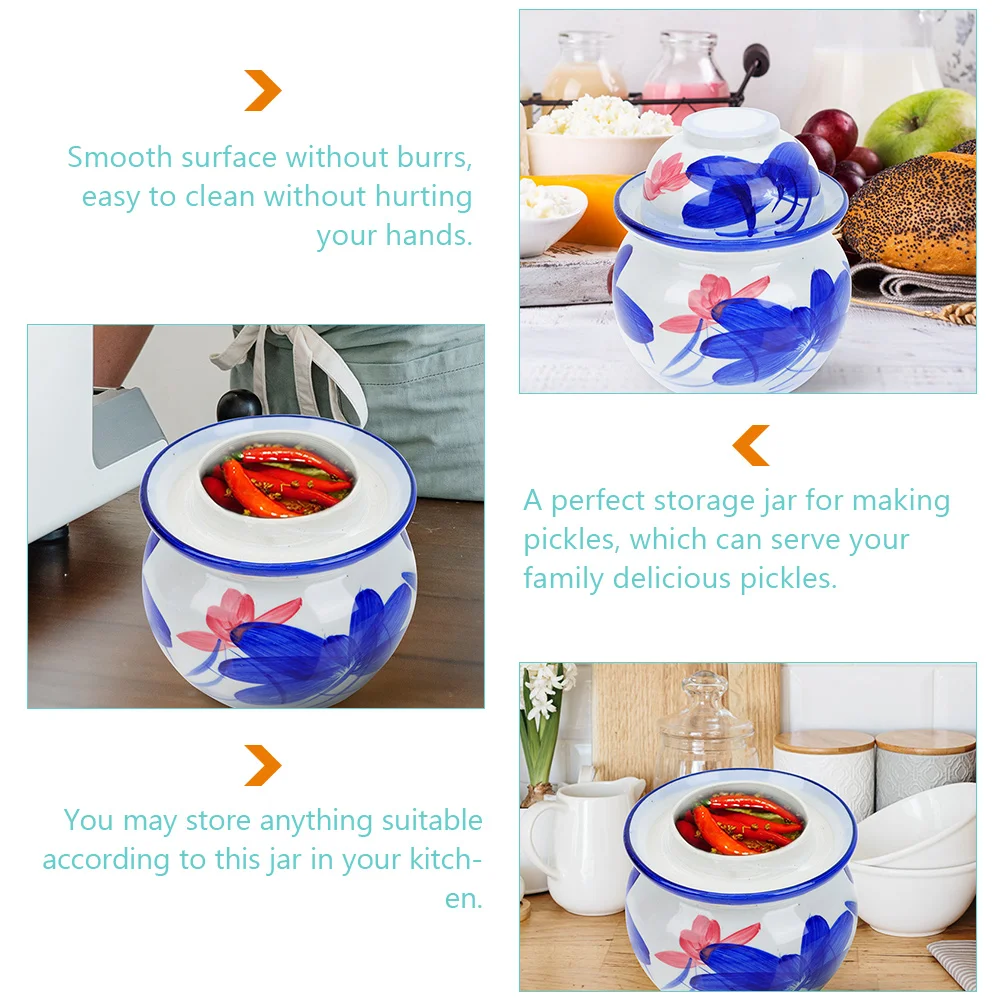 Smooth surface without burrs, easy to clean without hurting your hands.

A perfect storage jar for making pickles, which can serve your family delicious pickles.

You may store anything suitable according to this jar in your kitchen.