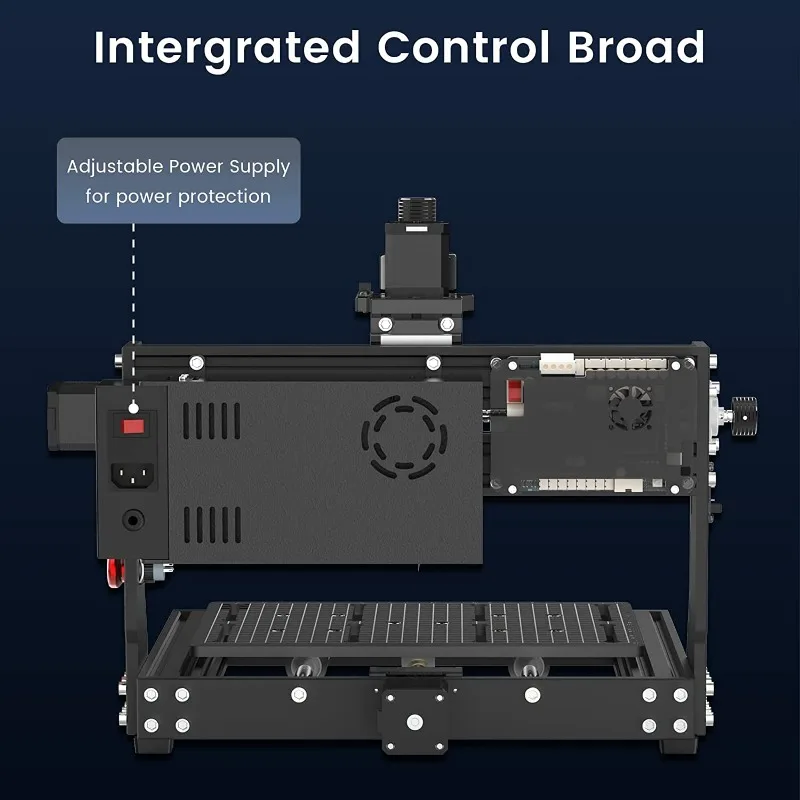 Intergrated Control Broad

Adjustable Power Supply for power protection