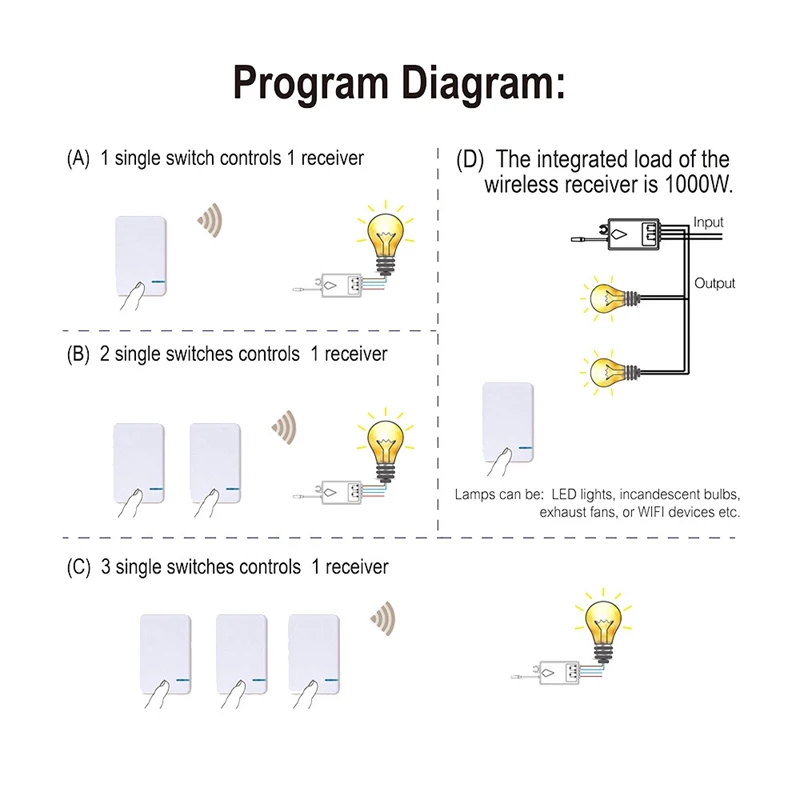 Program Diagram:

(A) 1 single switch controls 1 receiver

(B) 2 single switches controls 1 receiver

(C) 3 single switches controls 1 receiver

(D) The integrated load of the wireless receiver is 1000W.

Input

Output

Lamps can be: LED lights, incandescent bulbs, exhaust fans, or WIFI devices etc.