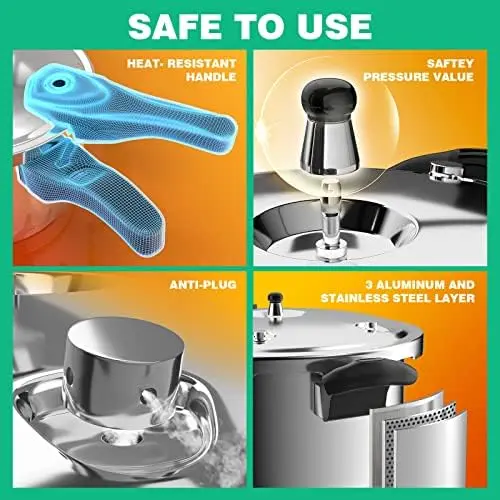 SAFE TO USE

HEAT- RESISTANT HANDLE

SAFTEY PRESSURE VALUE

ANTI-PLUG

3 ALUMINUM AND STAINLESS STEEL LAYER