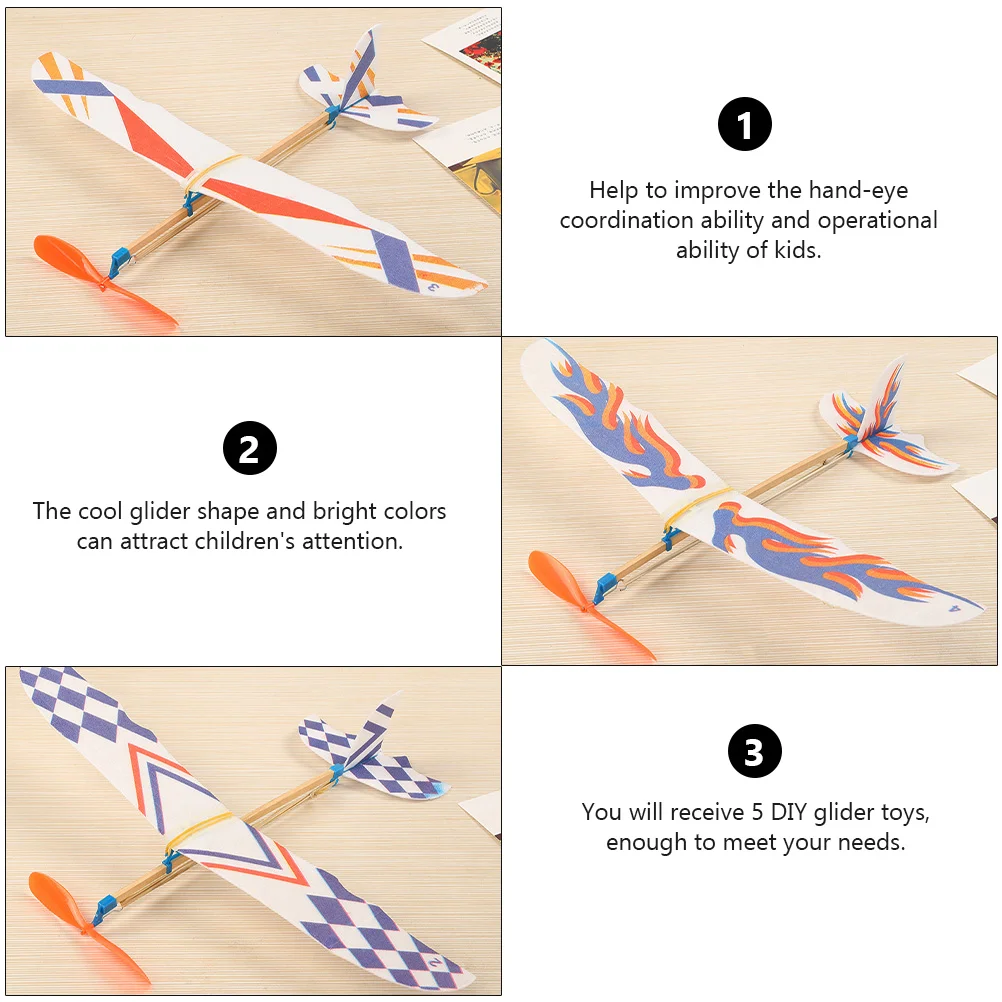 1

Help to improve the hand-eye coordination ability and operational ability of kids.

2

The cool glider shape and bright colors can attract children's attention.

3

You will receive 5 DIY glider toys, enough to meet your needs.