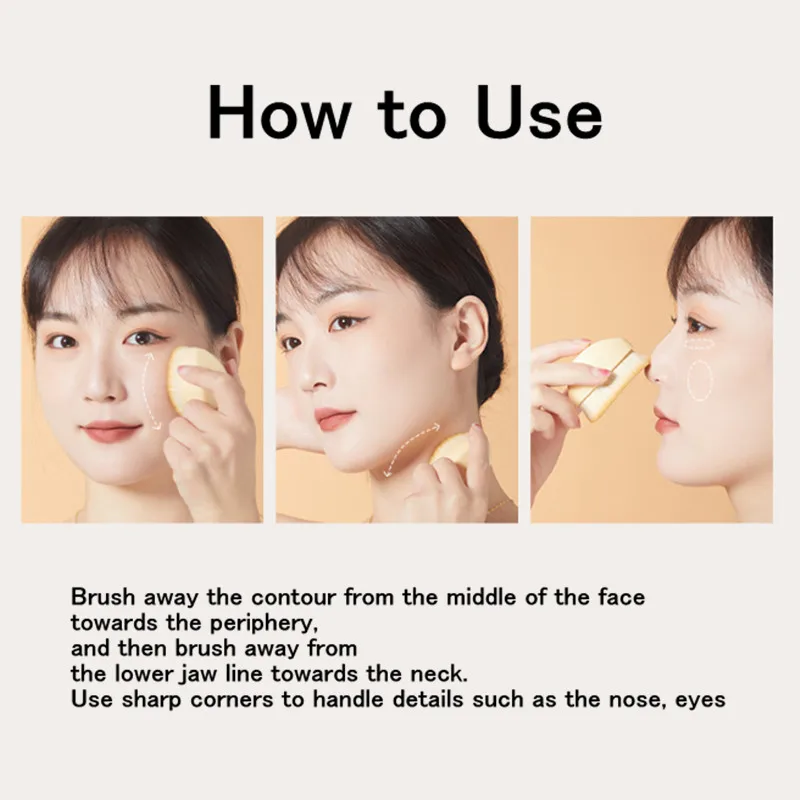 How to Use

Brush away the contour from the middle of the face towards the periphery,
and then brush away from
the lower jaw line towards the neck.
Use sharp corners to handle details such as the nose, eyes