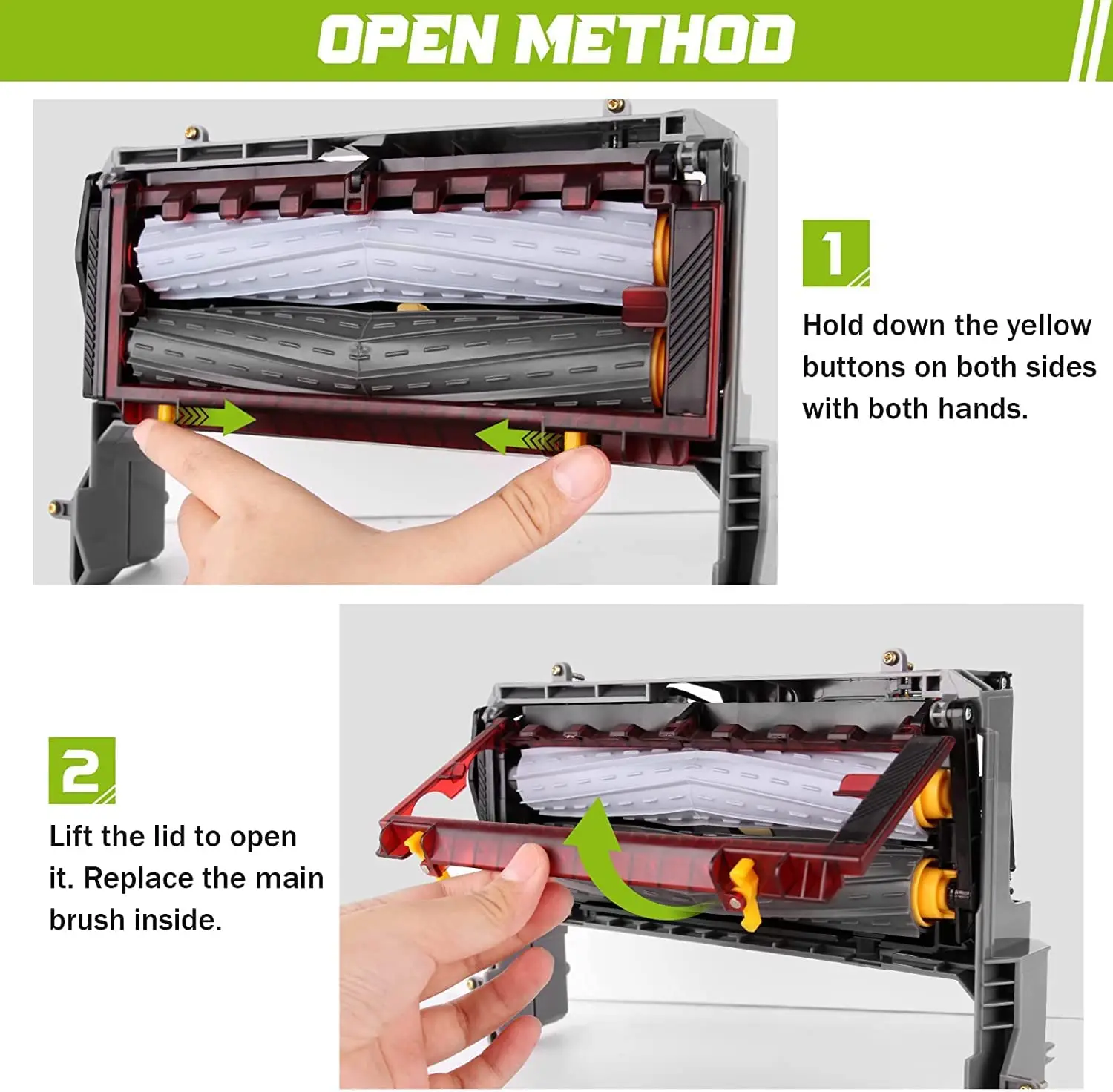 OPEN METHOD

1

Hold down the yellow buttons on both sides with both hands.

2

Lift the lid to open it. Replace the main brush inside.