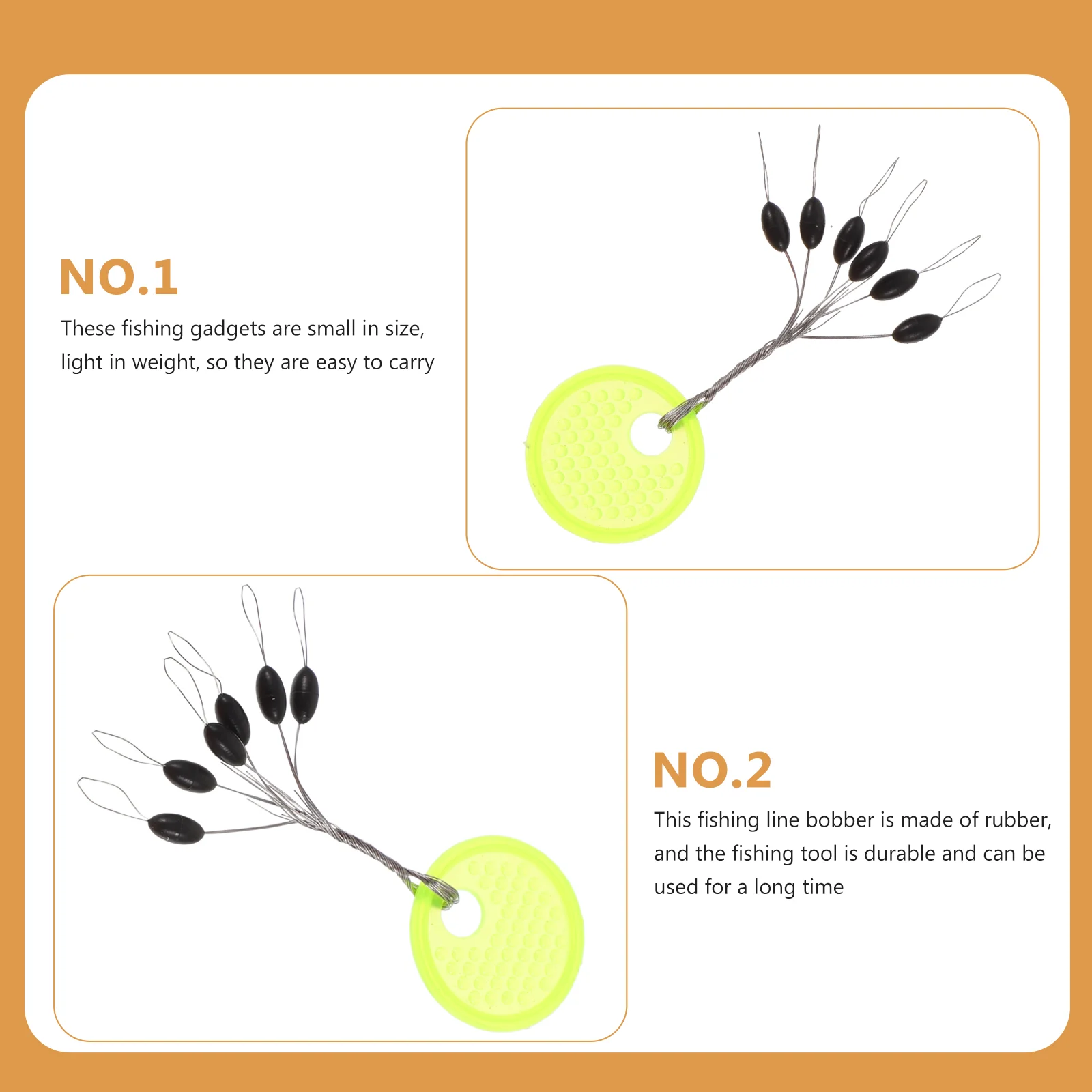 NO.1

These fishing gadgets are small in size, light in weight, so they are easy to carry

NO.2

This fishing line bobber is made of rubber, and the fishing tool is durable and can be used for a long time