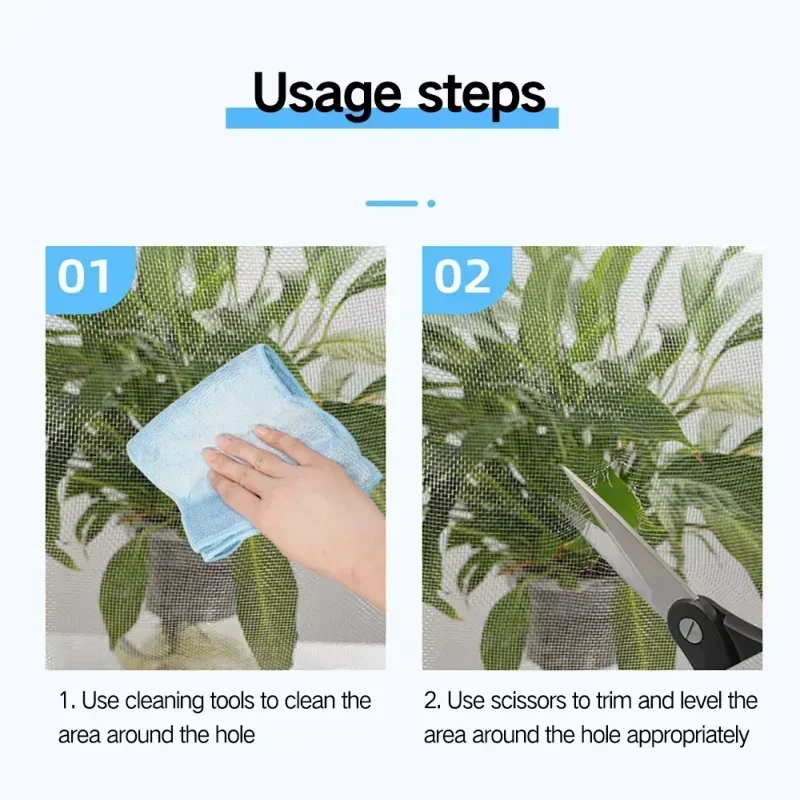 Usage steps

01

1. Use cleaning tools to clean the area around the hole

02

2. Use scissors to trim and level the area around the hole appropriately