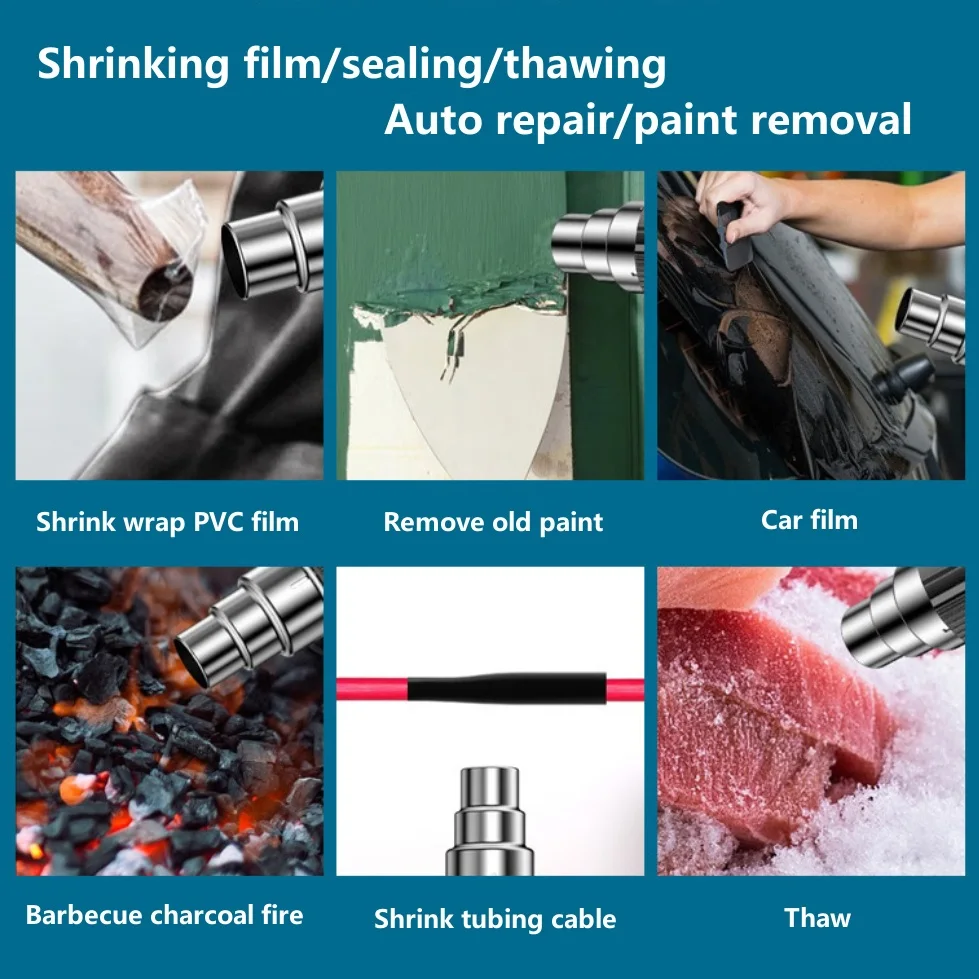 Shrinking film/sealing/thawing
Auto repair/paint removal

Shrink wrap PVC film

Remove old paint

Car film

Barbecue charcoal fire

Shrink tubing cable

Thaw