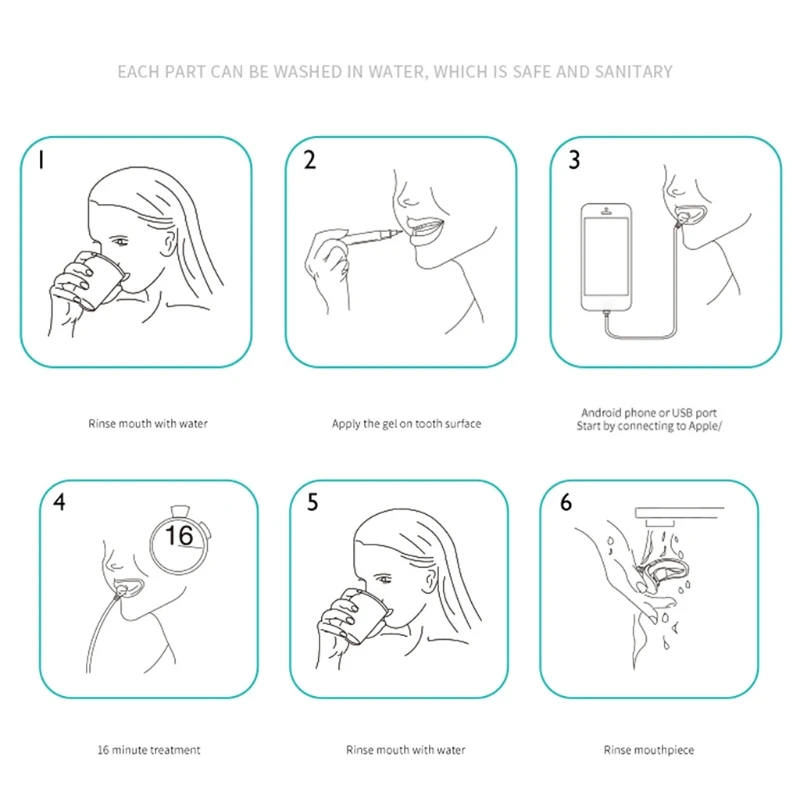 EACH PART CAN BE WASHED IN WATER, WHICH IS SAFE AND SANITARY

1

Rinse mouth with water

2

Apply the gel on tooth surface

3

Android phone or USB port
Start by connecting to Apple/

4

16

16 minute treatment

5

Rinse mouth with water

6

Rinse mouthpiece