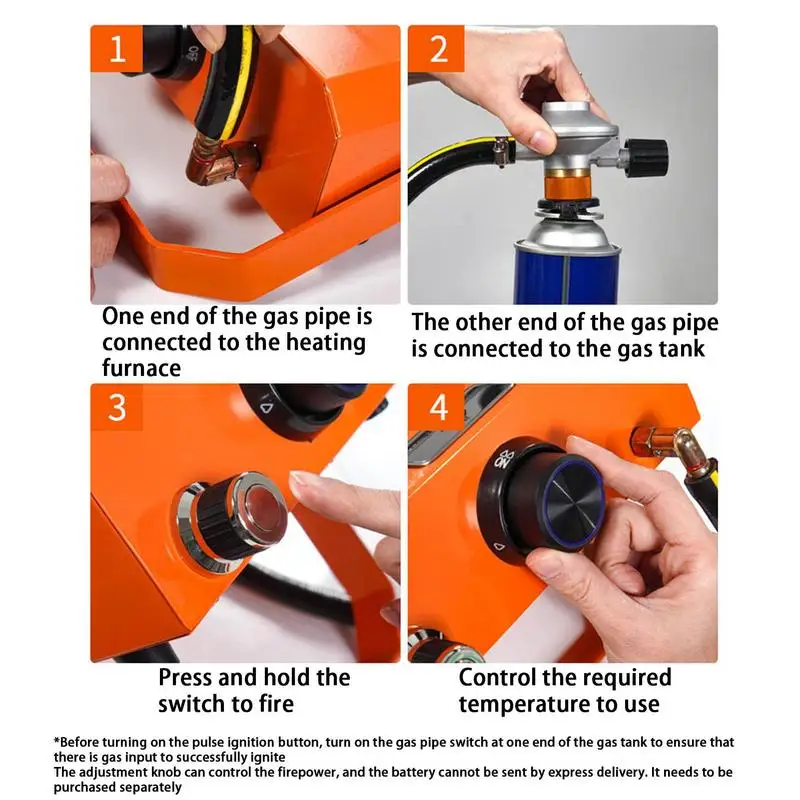 1

One end of the gas pipe is connected to the heating furnace

2

The other end of the gas pipe is connected to the gas tank

3

Press and hold the switch to fire

4

Control the required temperature to use

*Before turning on the pulse ignition button, turn on the gas pipe switch at one end of the gas tank to ensure that there is gas input to successfully ignite
The adjustment knob can control the firepower, and the battery cannot be sent by express delivery. It needs to be purchased separately